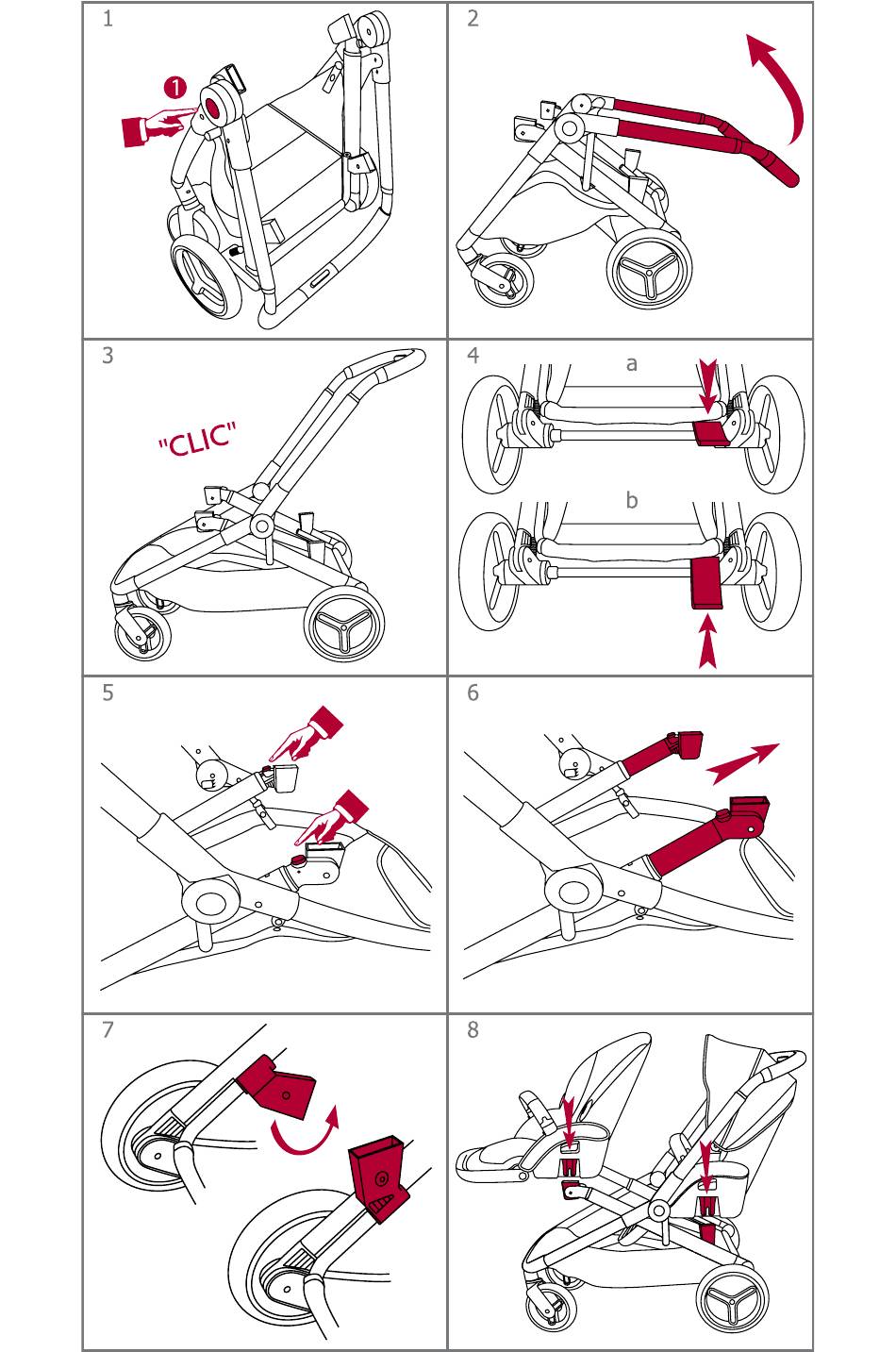 1

1

2

3

"CLIC"

4

a

b

5

6

7

8