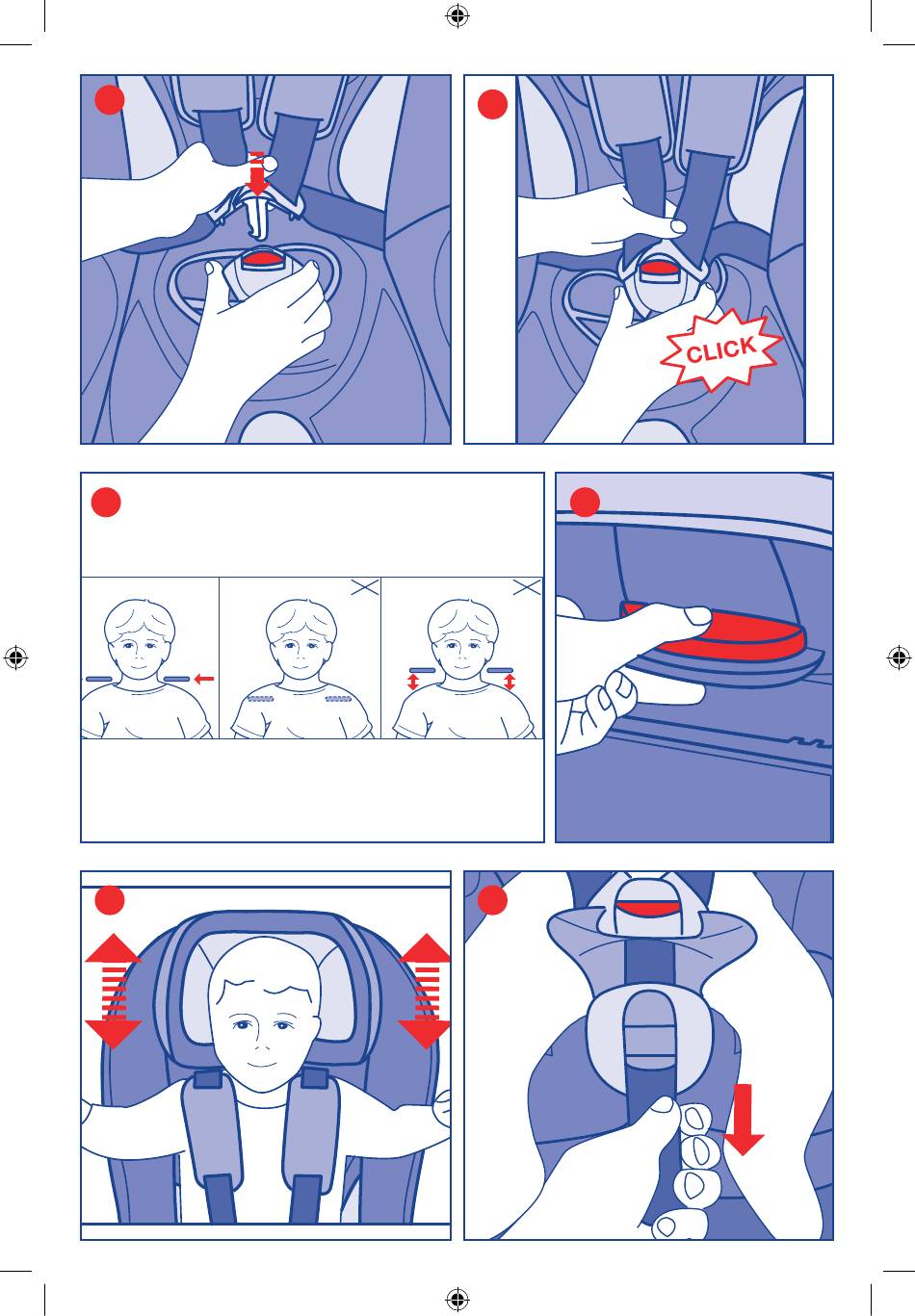 CLICK