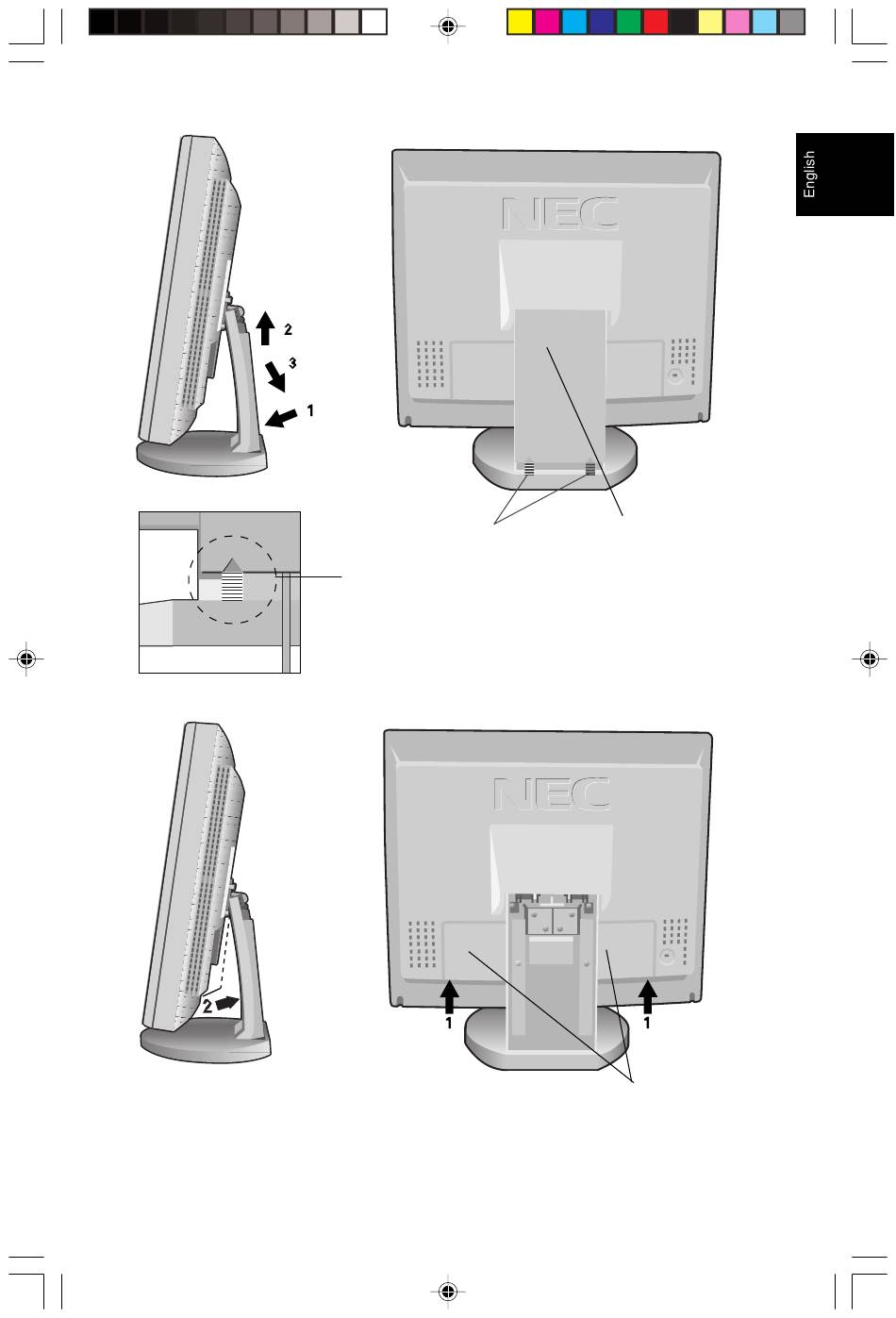 English

NEC

2

3

1

NEC

2

1

1