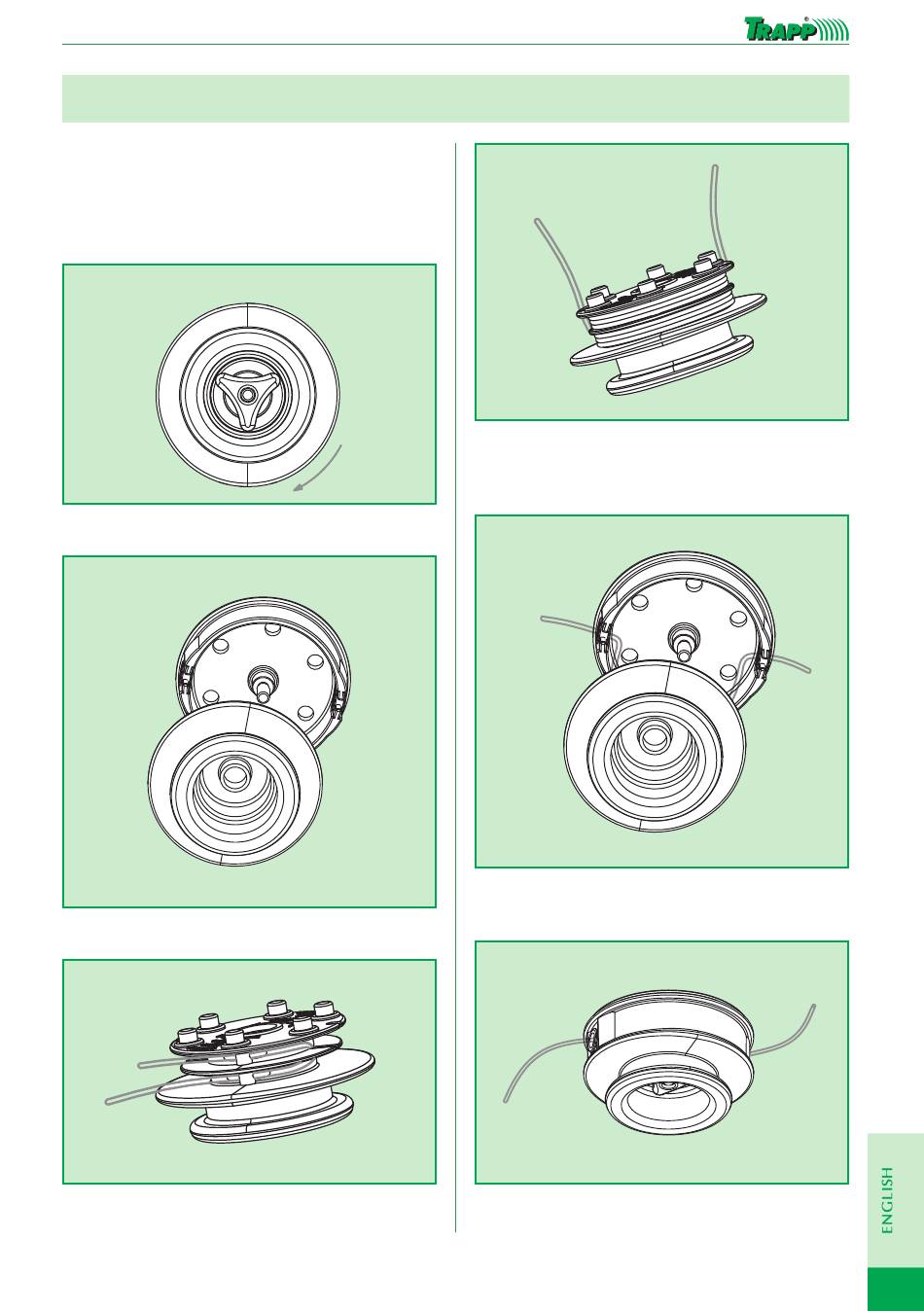 TRAPP®

ENGLISH