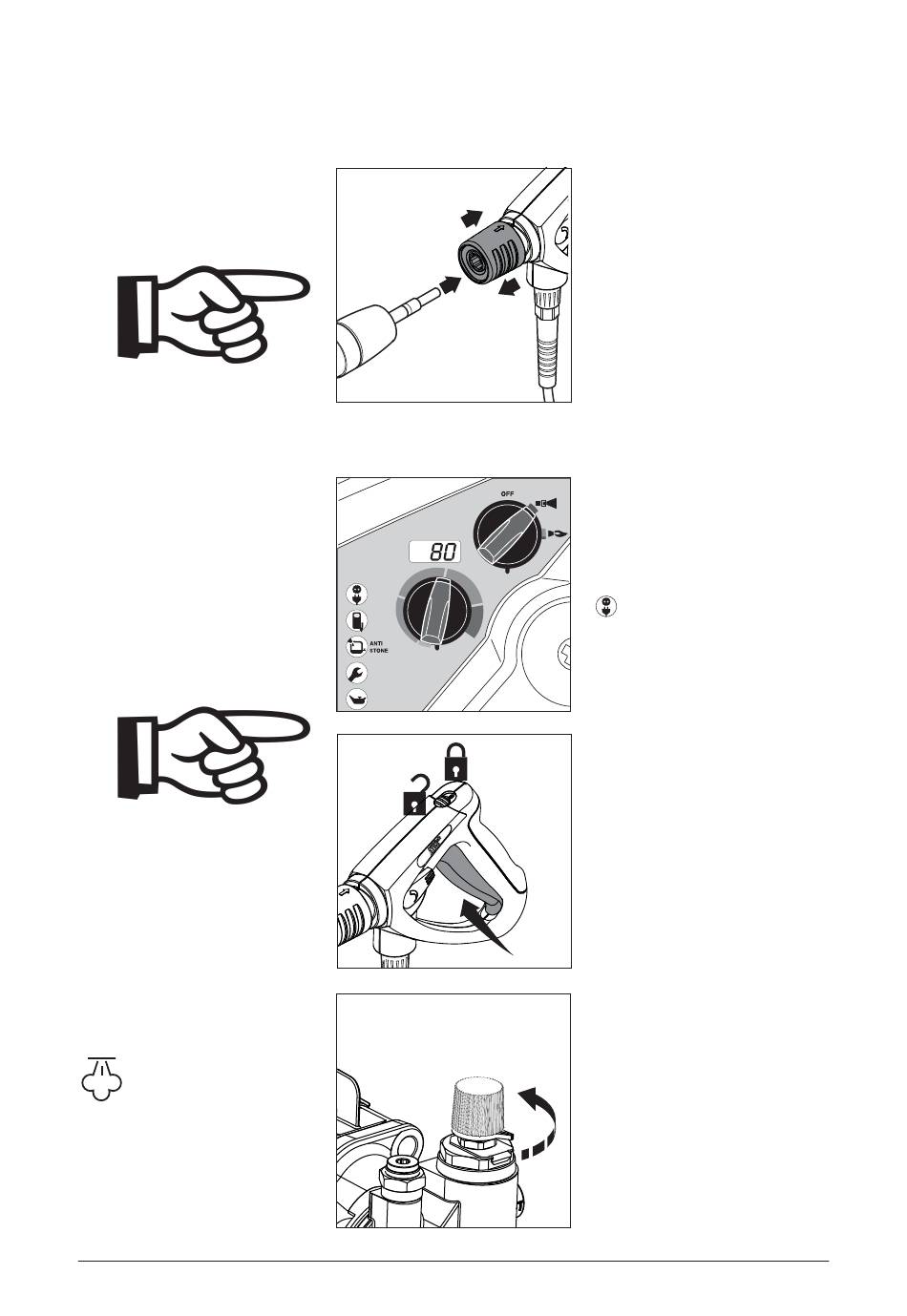 OFF

80

ANTI STONE