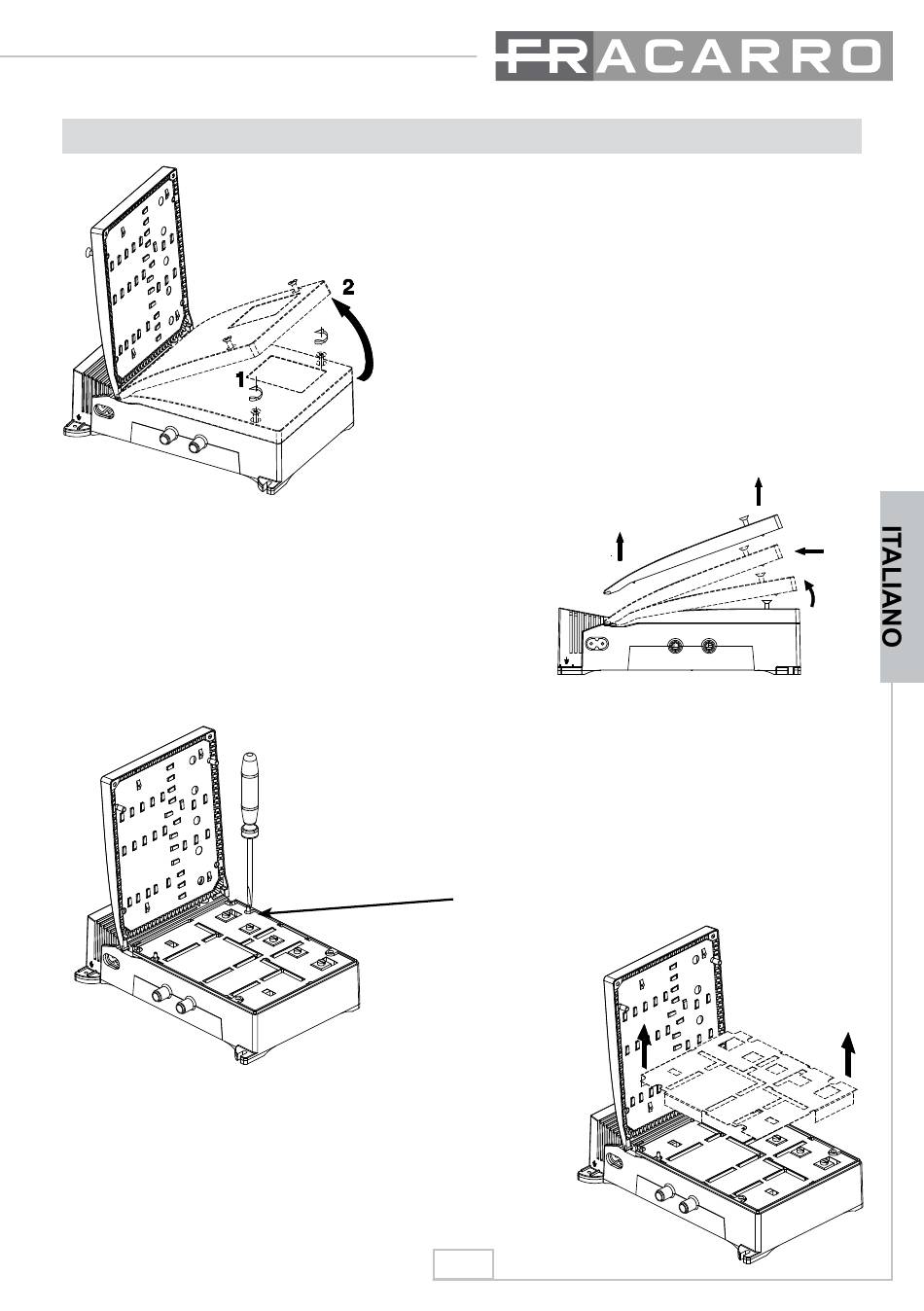 FRACARRO

2

1

ITALIANO