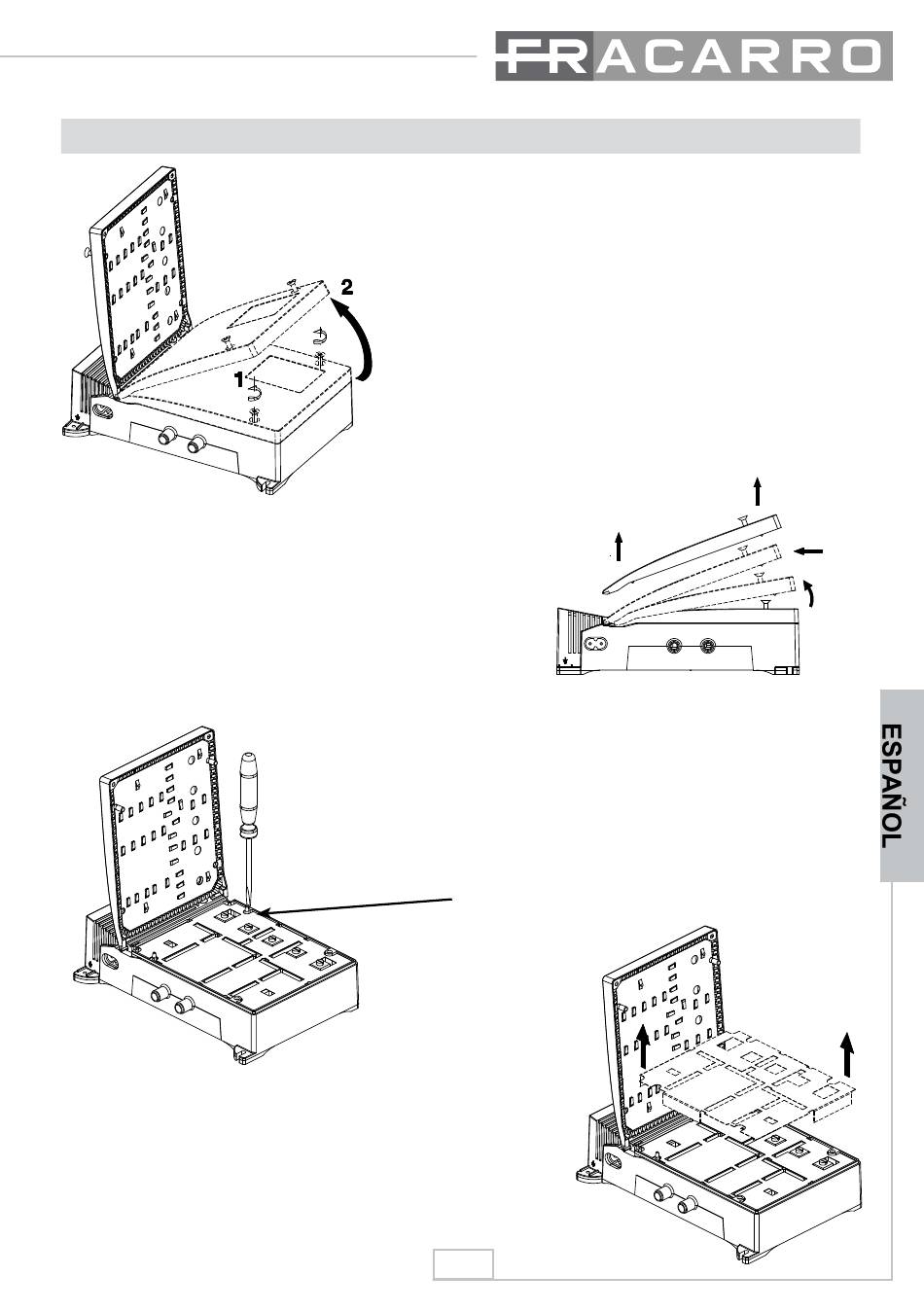 FRACARRO

2

1

ESPAÑOL