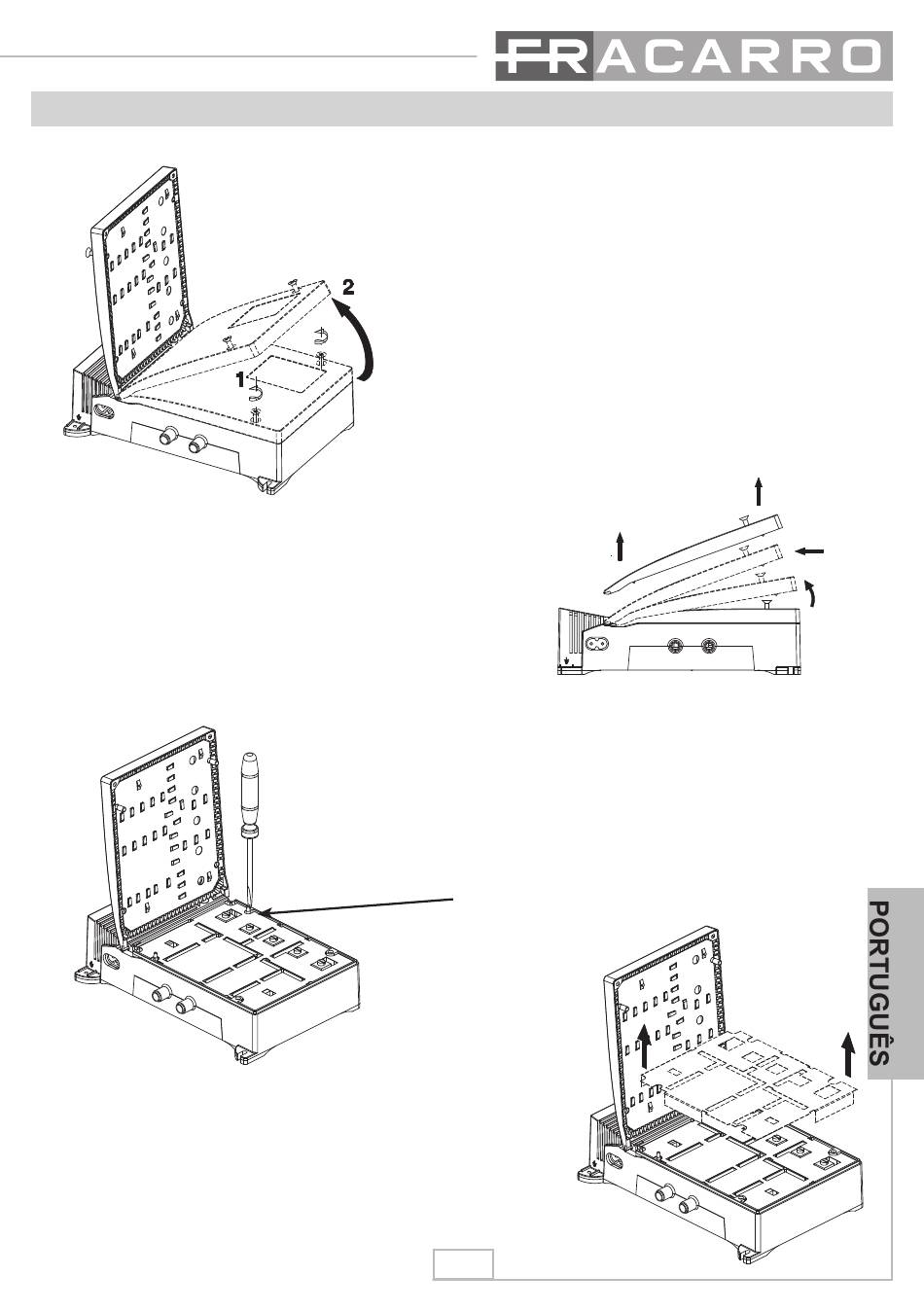 FRACARRO

2

1

PORTUGUÊS