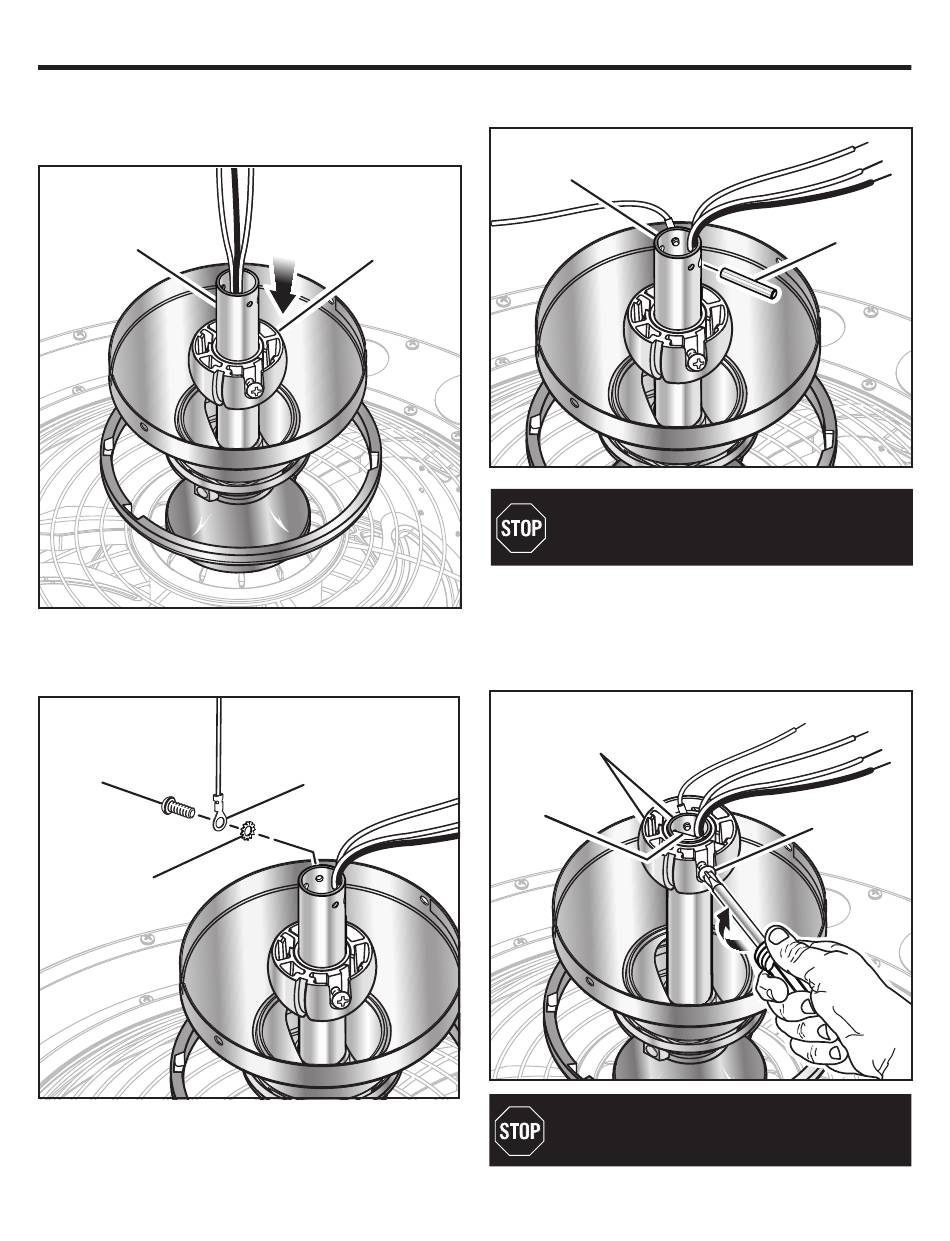 STOP

STOP