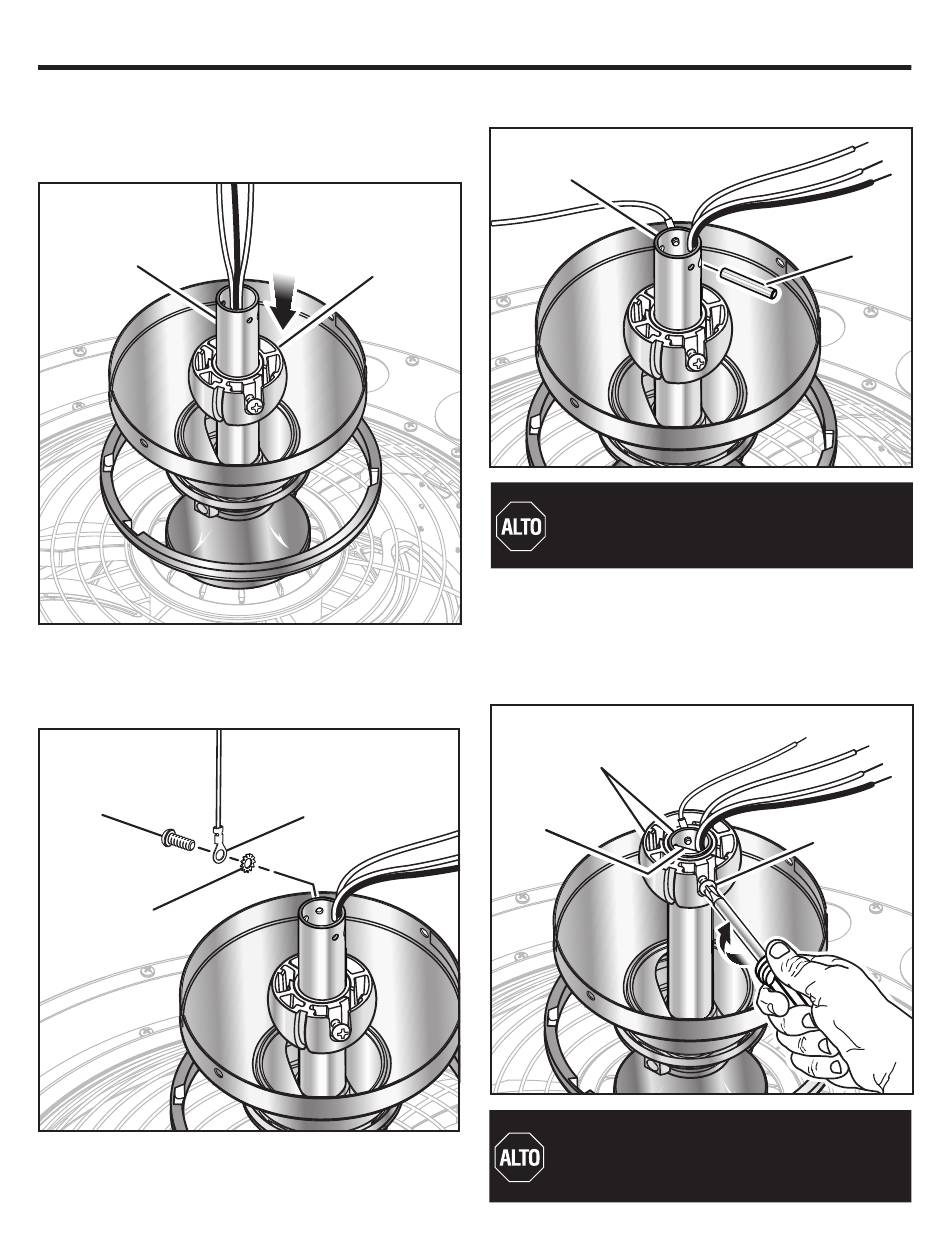 ALTO

ALTO