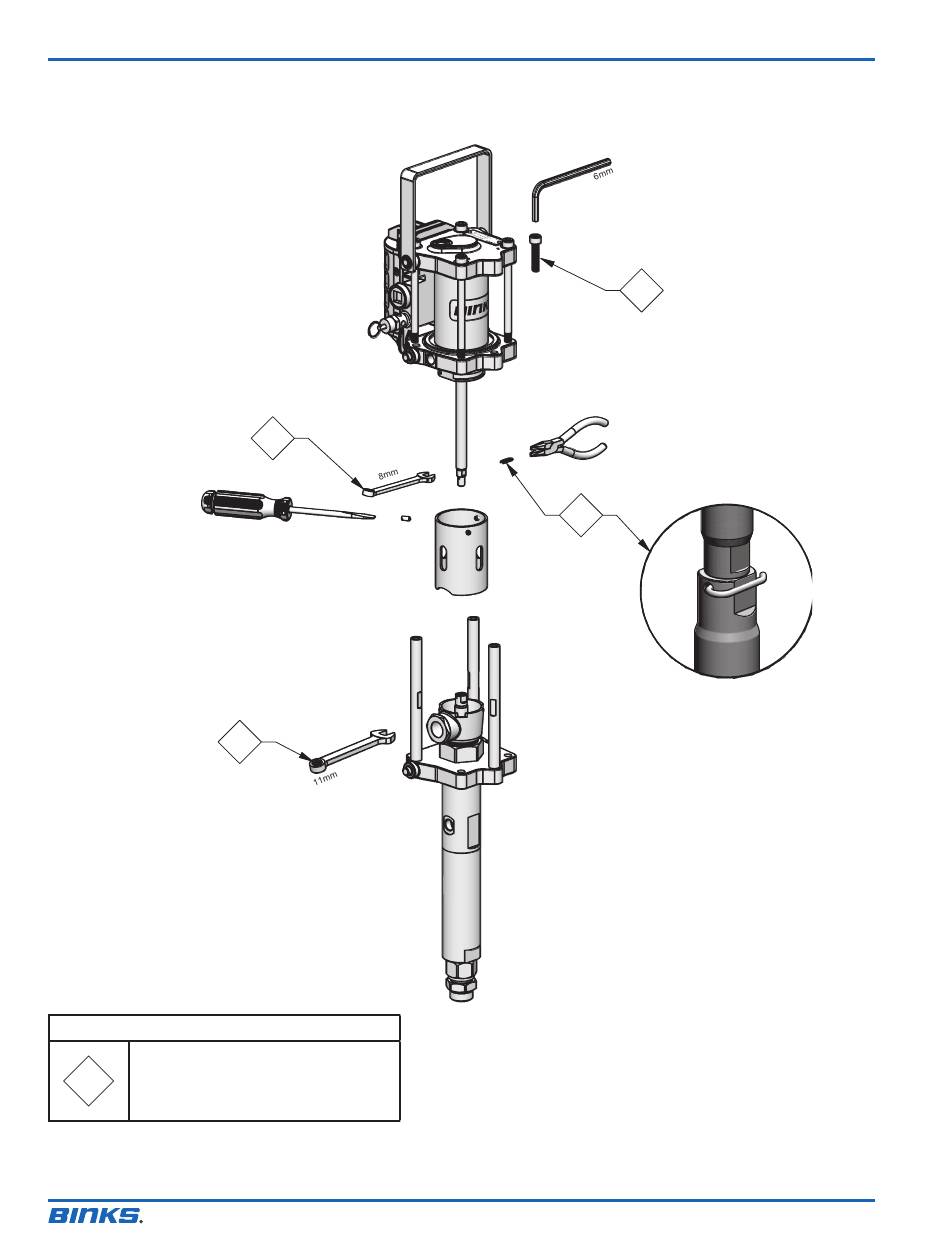 6mm

8mm

11mm

BINKS.