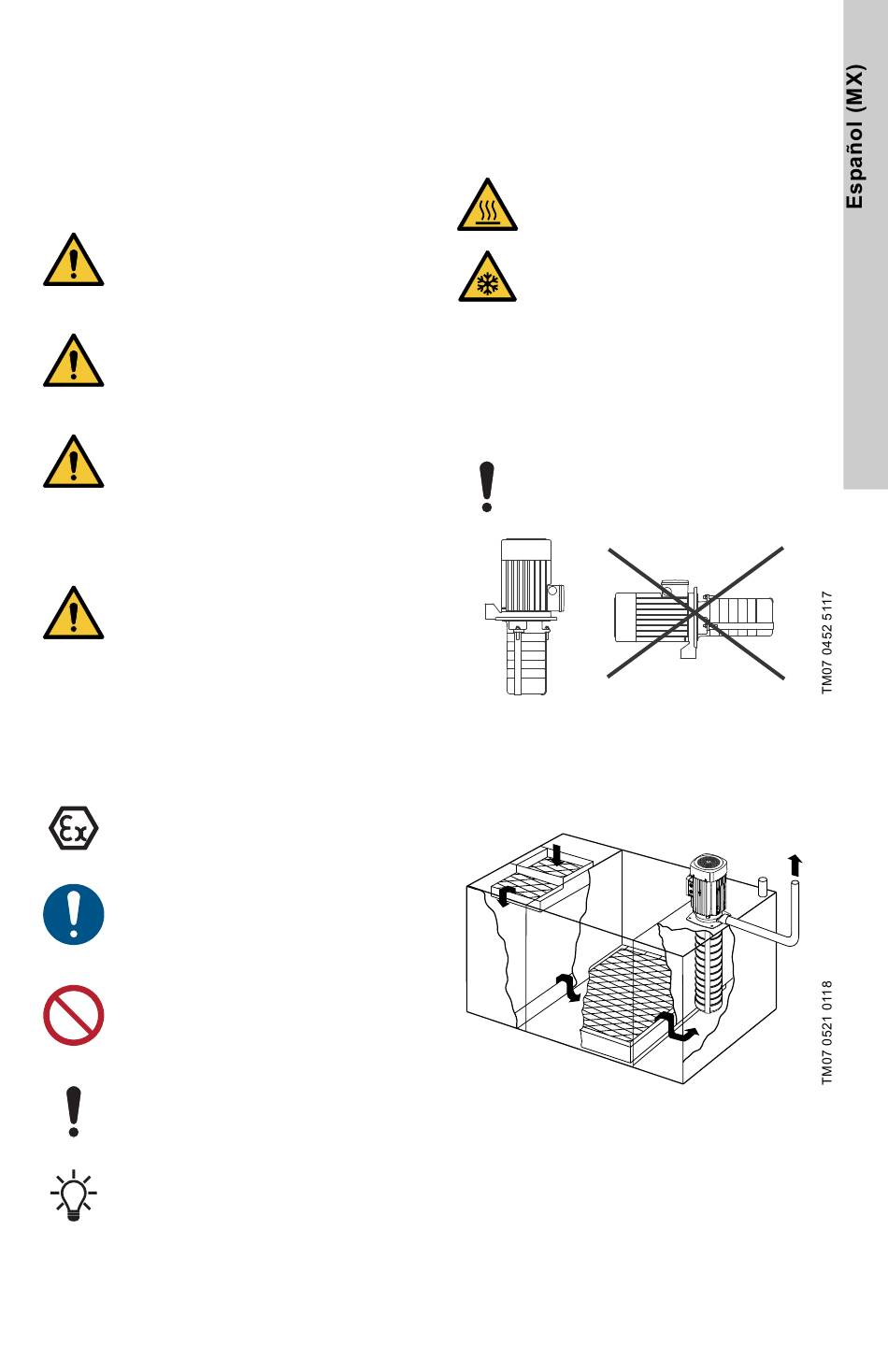 Español (MX)

TM07 0452 5117

TM07 0521 0118