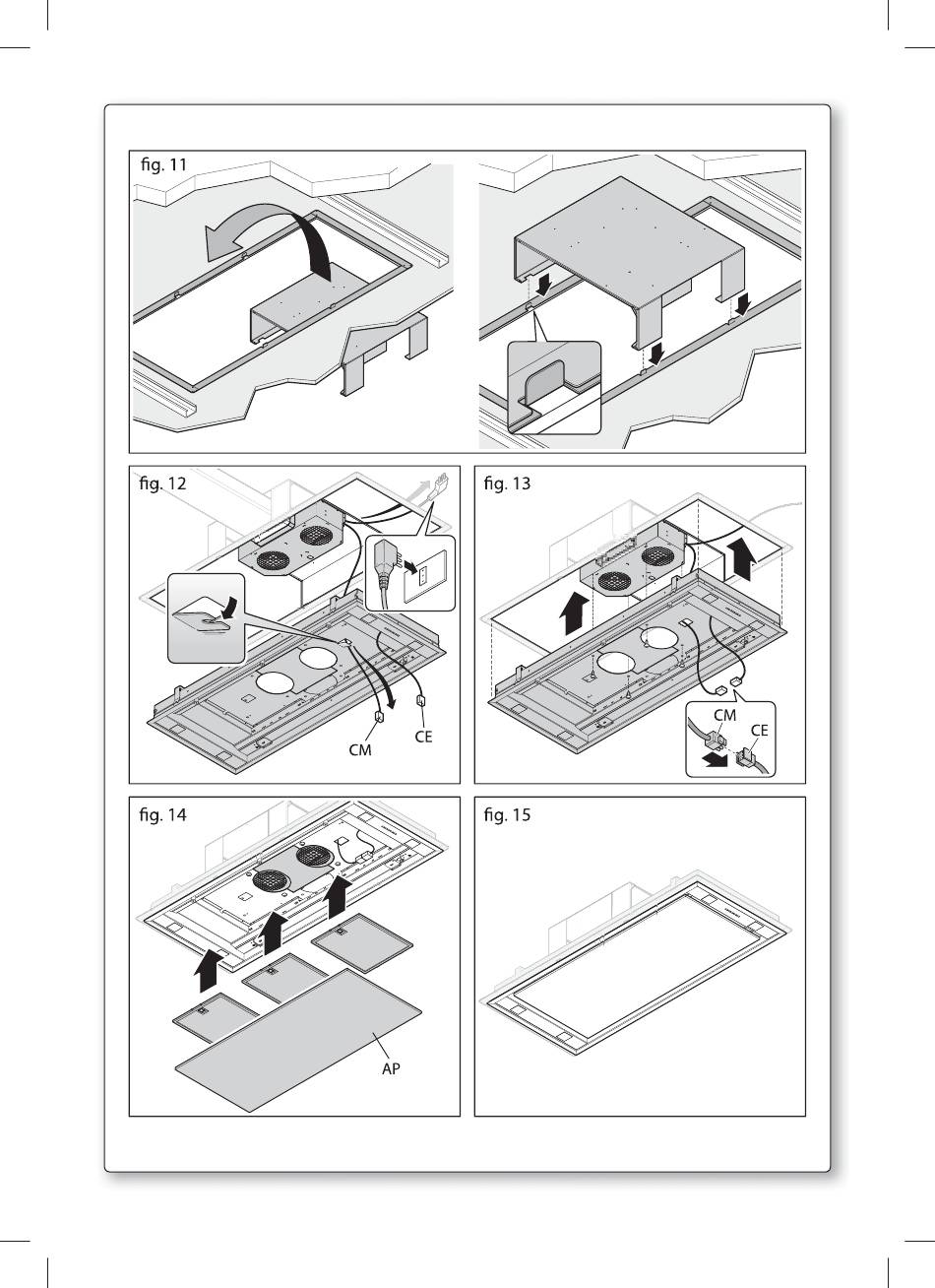 fig. 11

fig. 12

CM

CE

fig. 13

CM

CE

fig. 14

AP

fig. 15