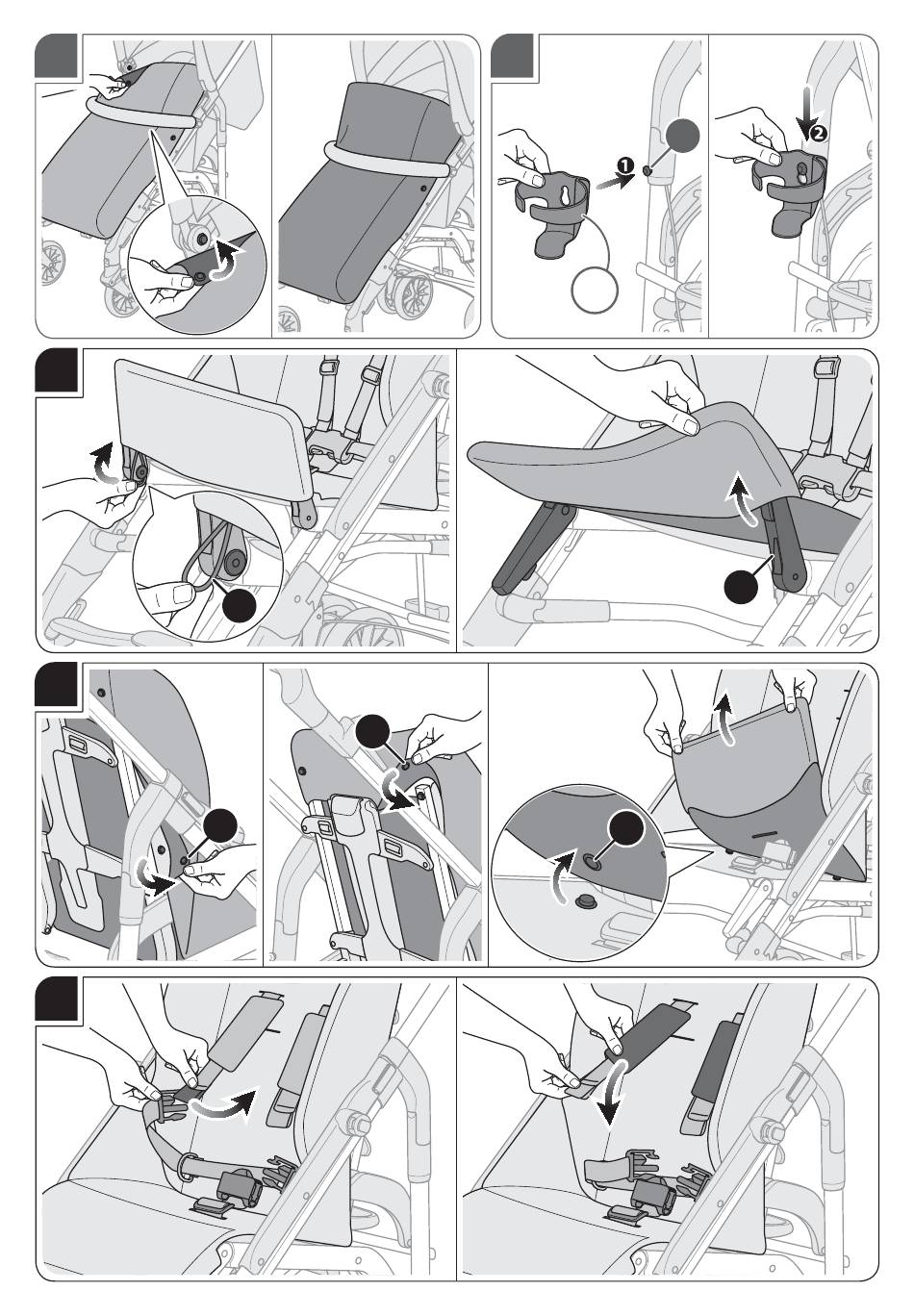 ❶
❷