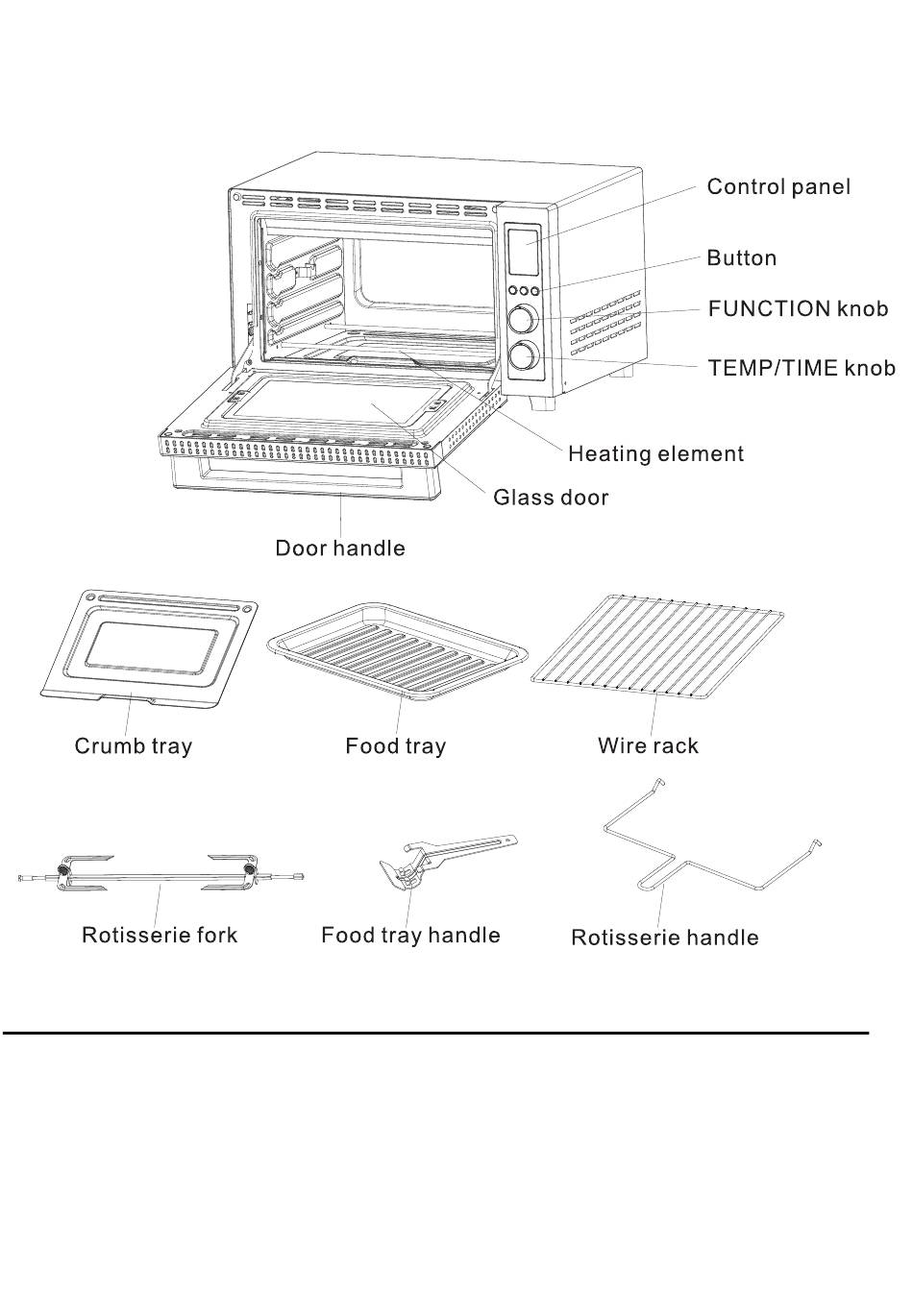 Control panel
Button
FUNCTION knob
TEMP/TIME knob
Heating element
Glass door
Door handle

Crumb tray
Food tray
Wire rack

Rotisserie fork
Food tray handle
Rotisserie handle