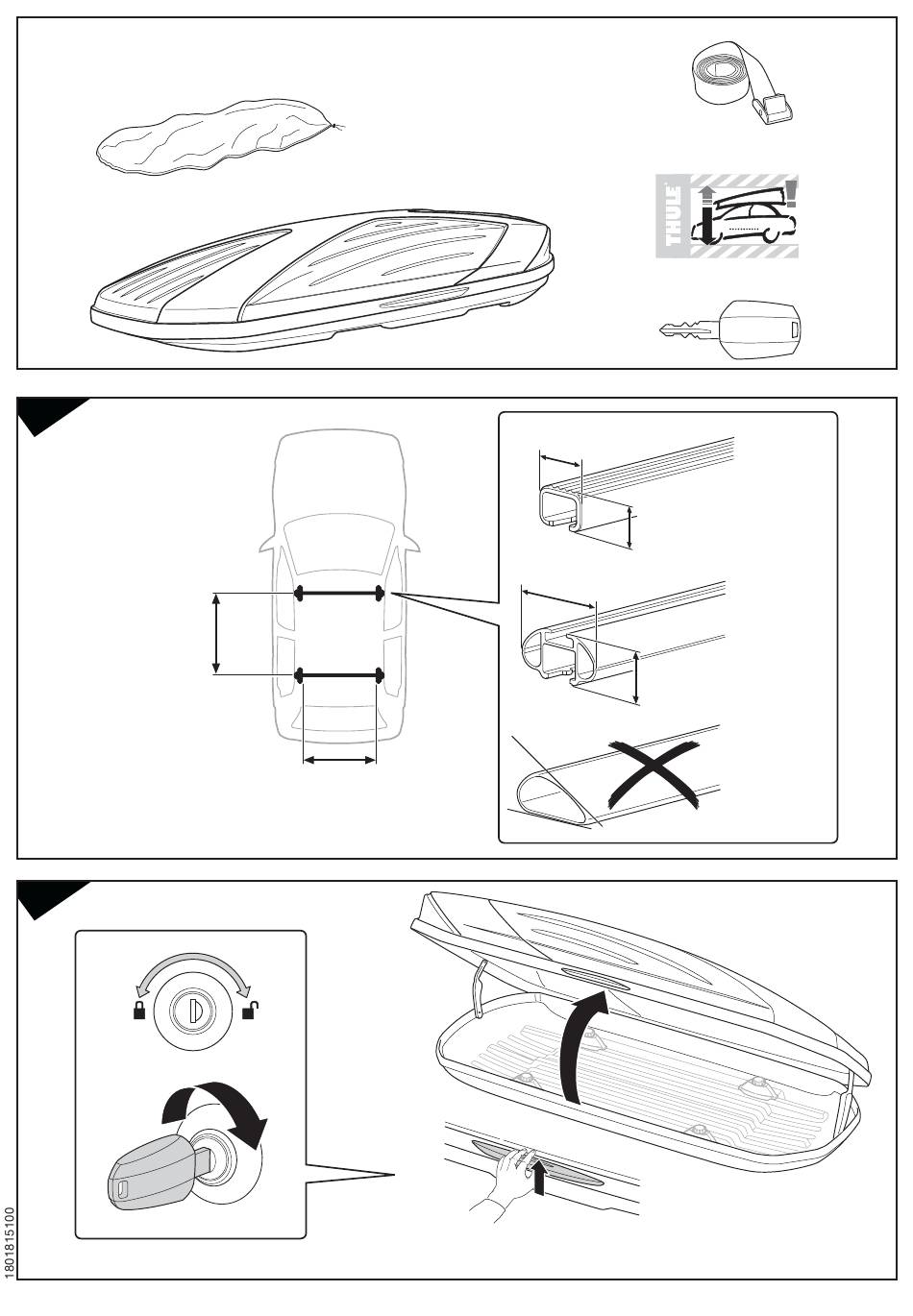 THULE

1801815100