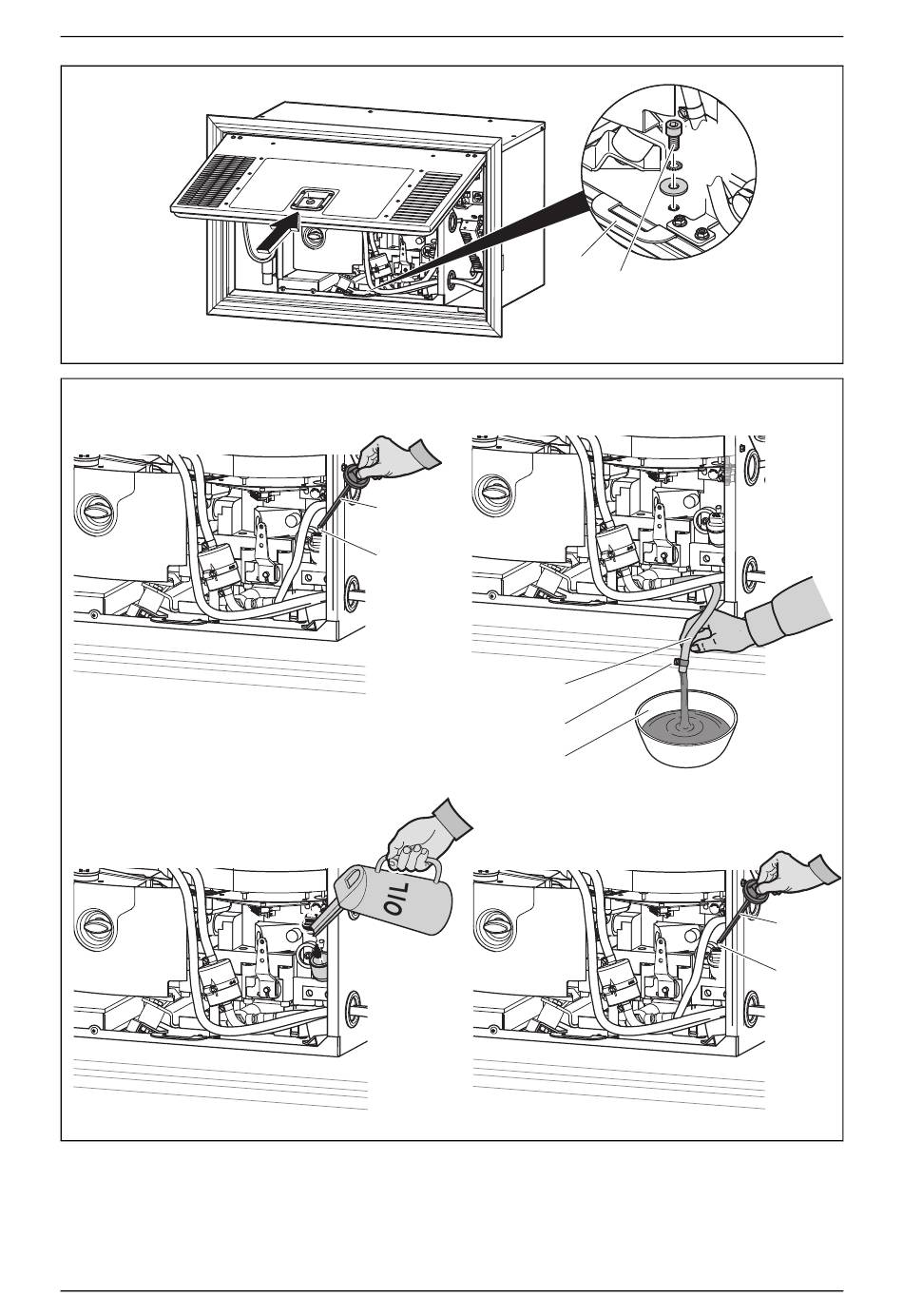 OIL