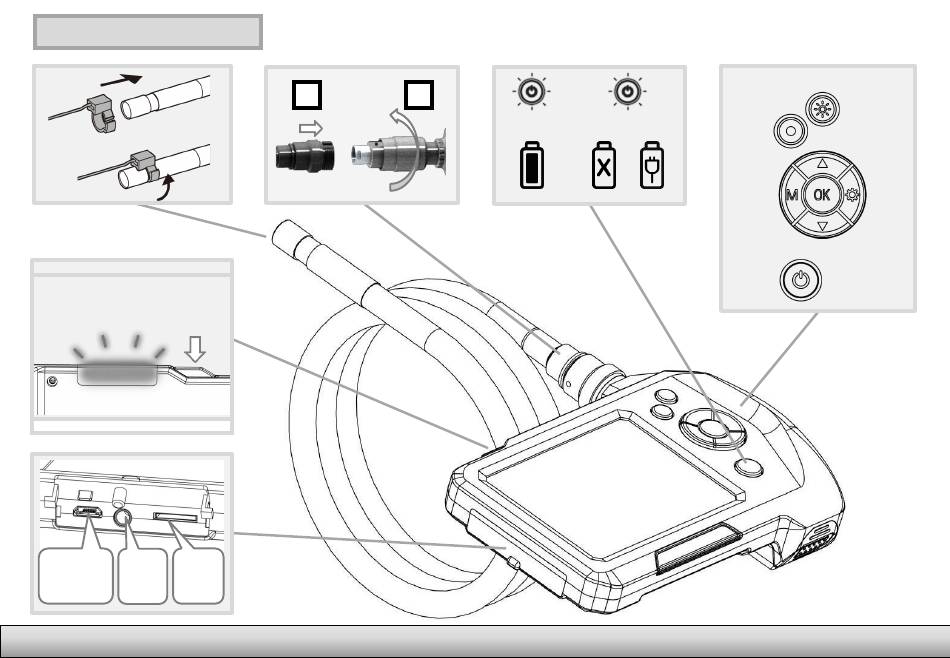 M OK