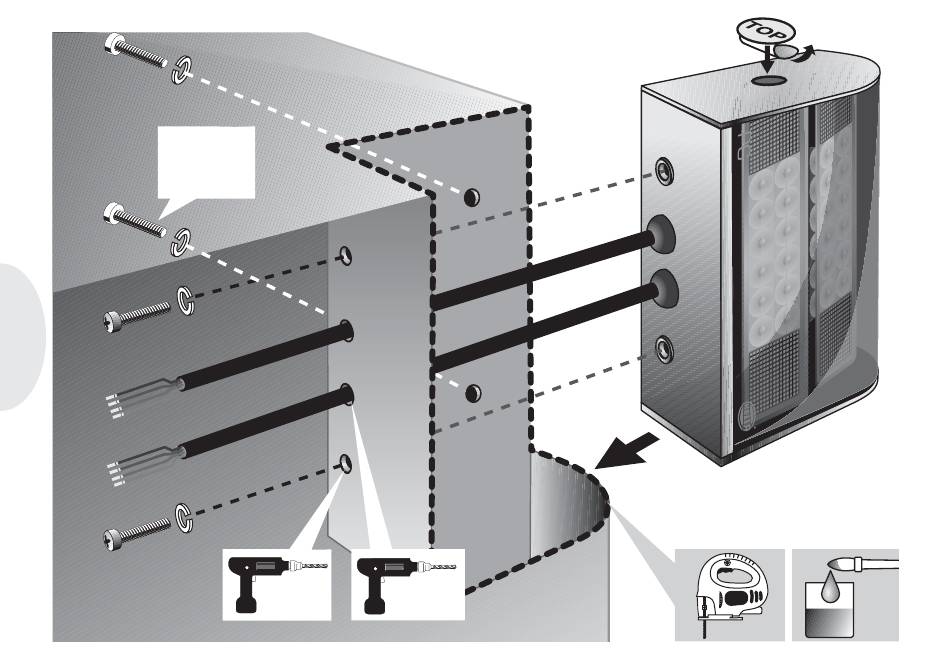 TOP