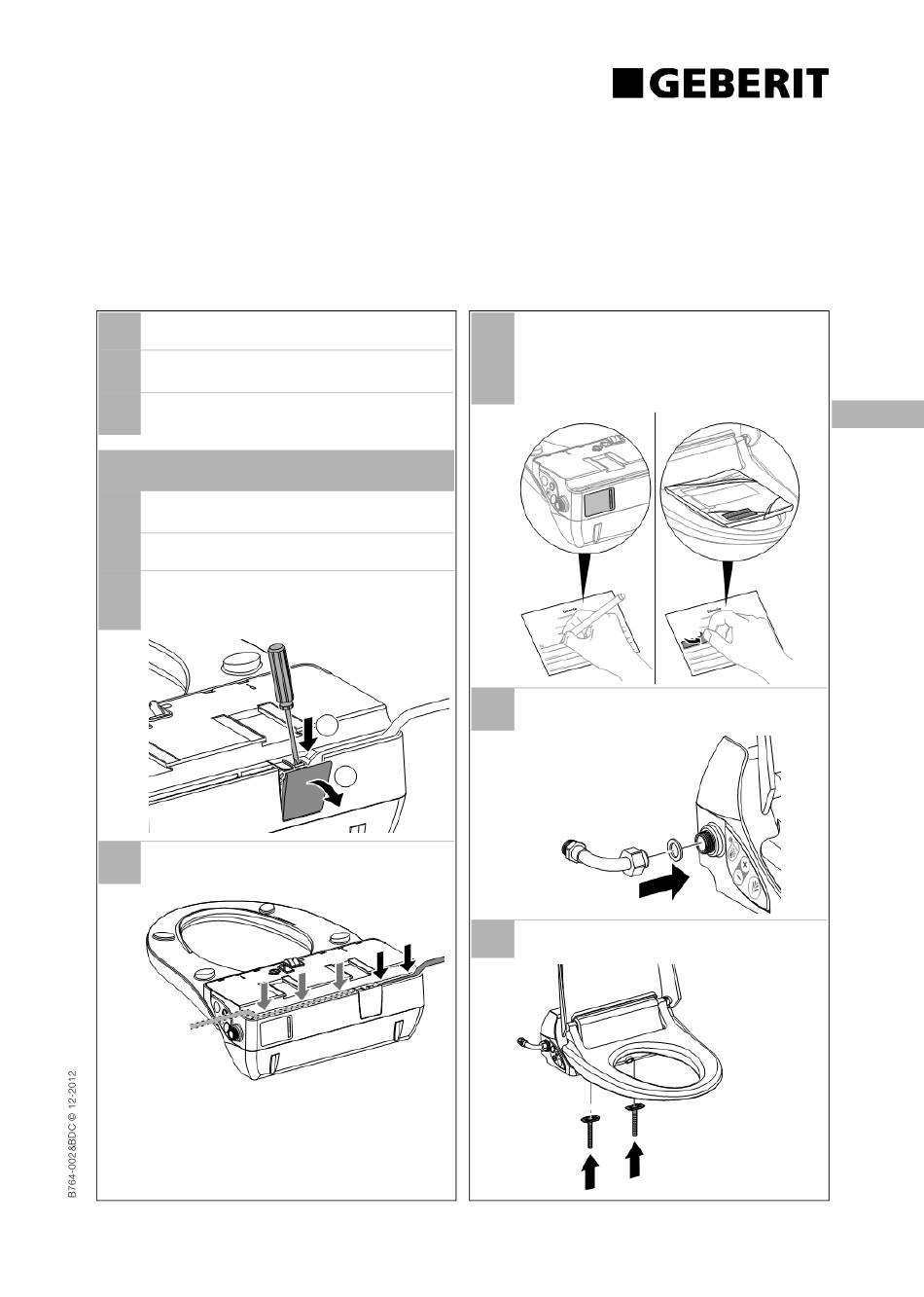 GEBERIT

B764-002 &BDC © 12-2012