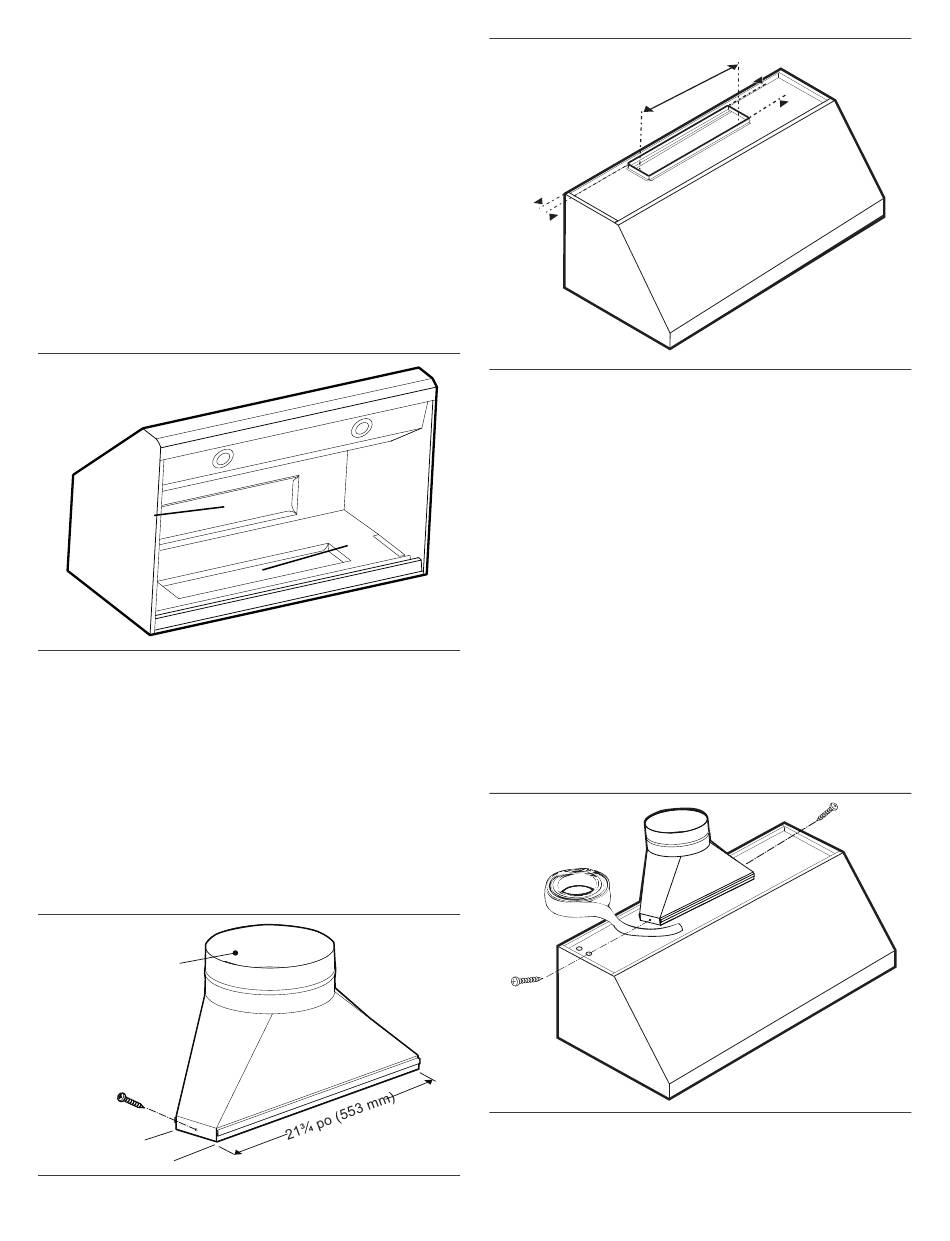 21¾ po (553 mm)