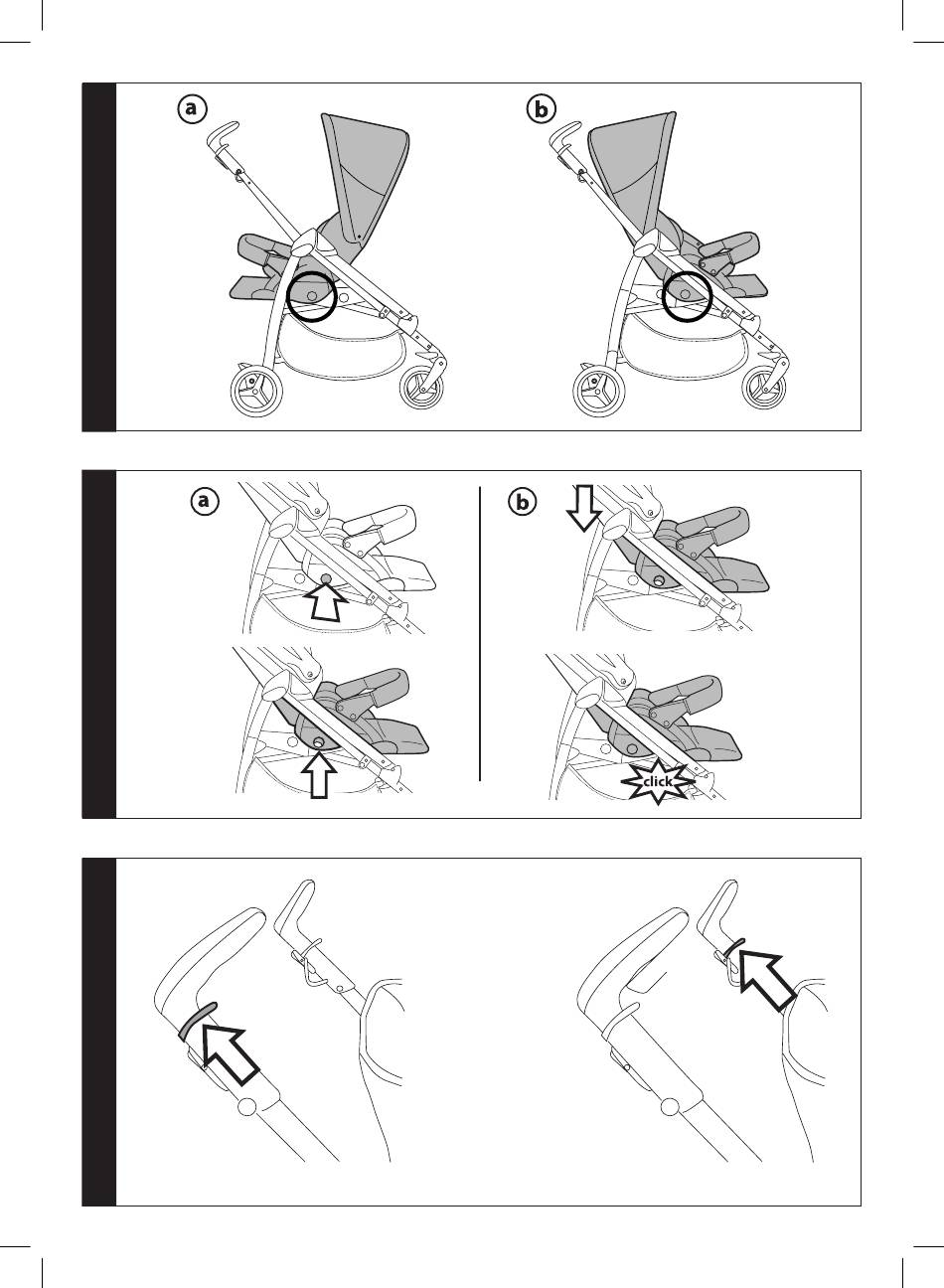 a

b

a

b

click