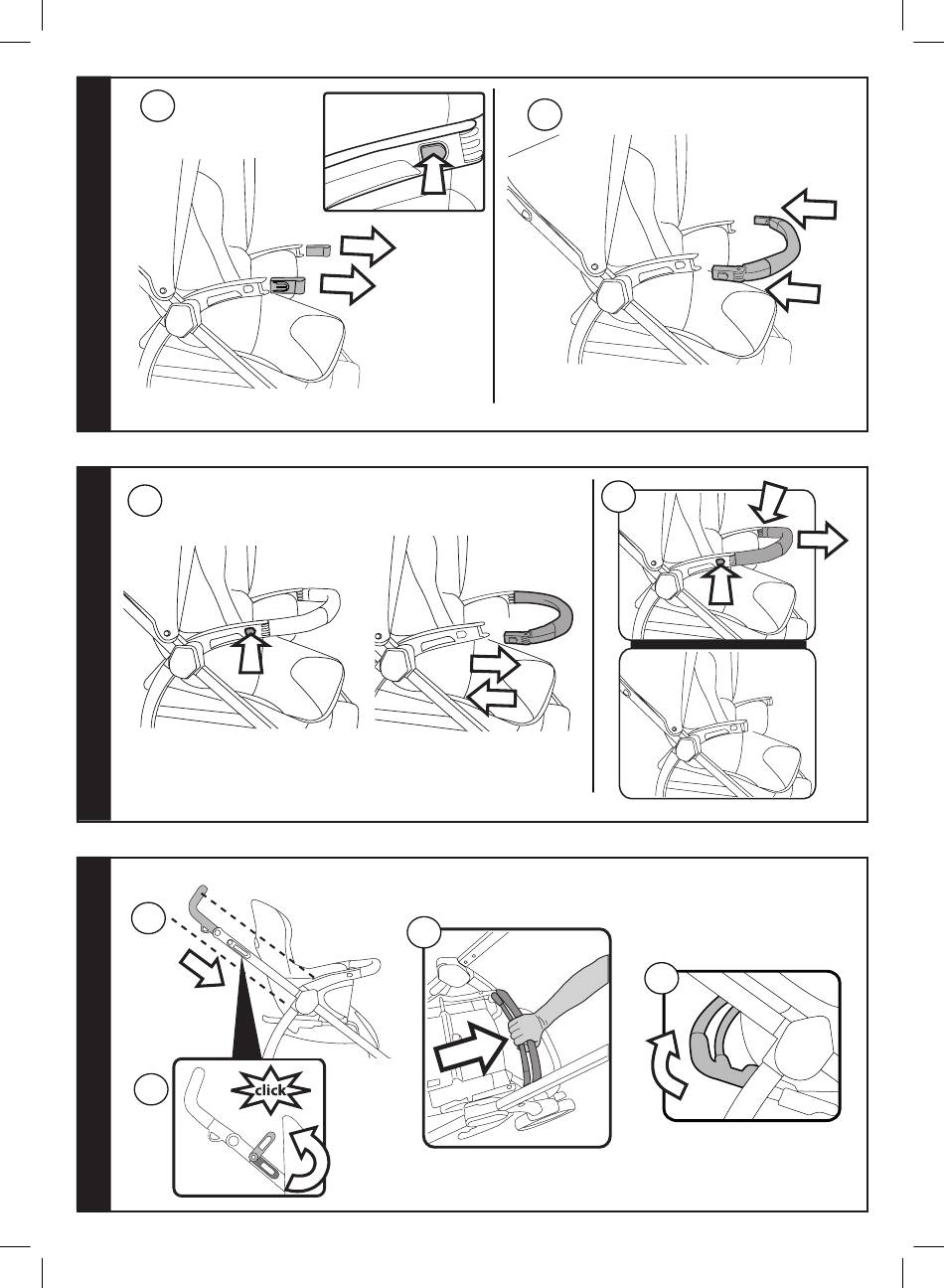 click