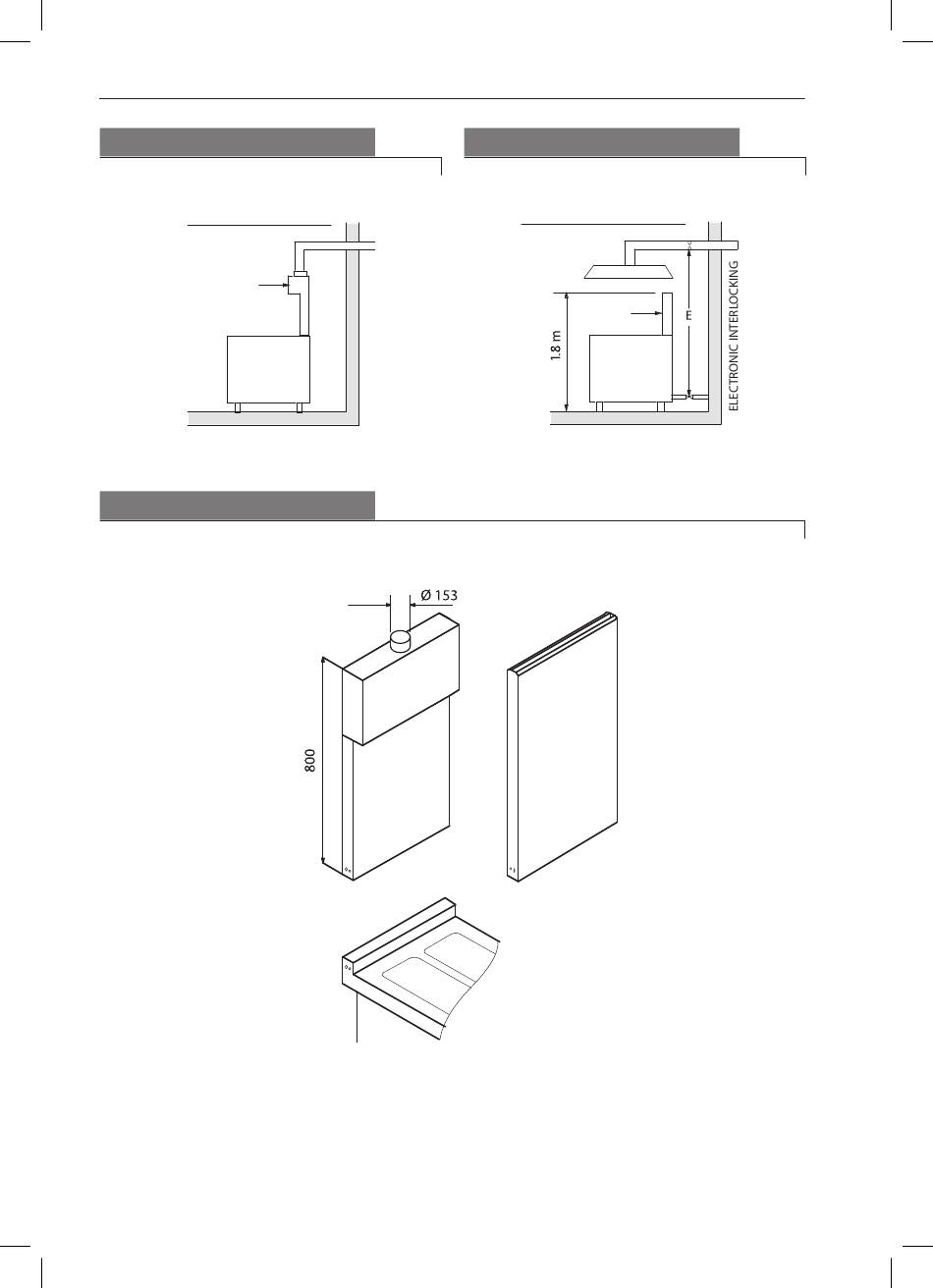 1.8 m

E

ELECTRONIC INTERLOCKING

Ø 153

800