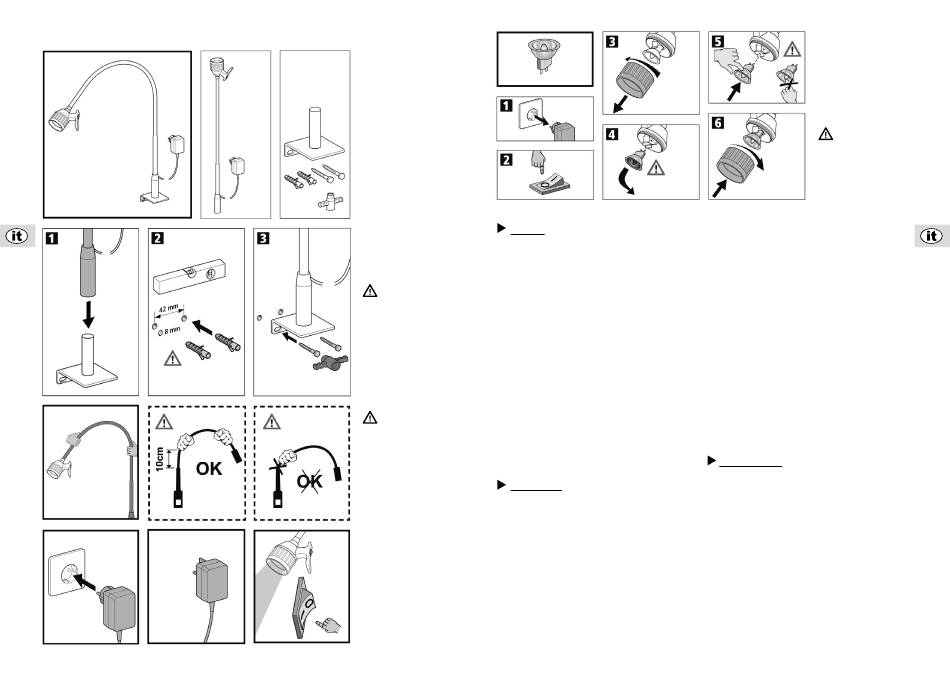 it

1

2

42 mm

8 mm

3

10cm

OK

OK

1

2

3

4

5

6

it