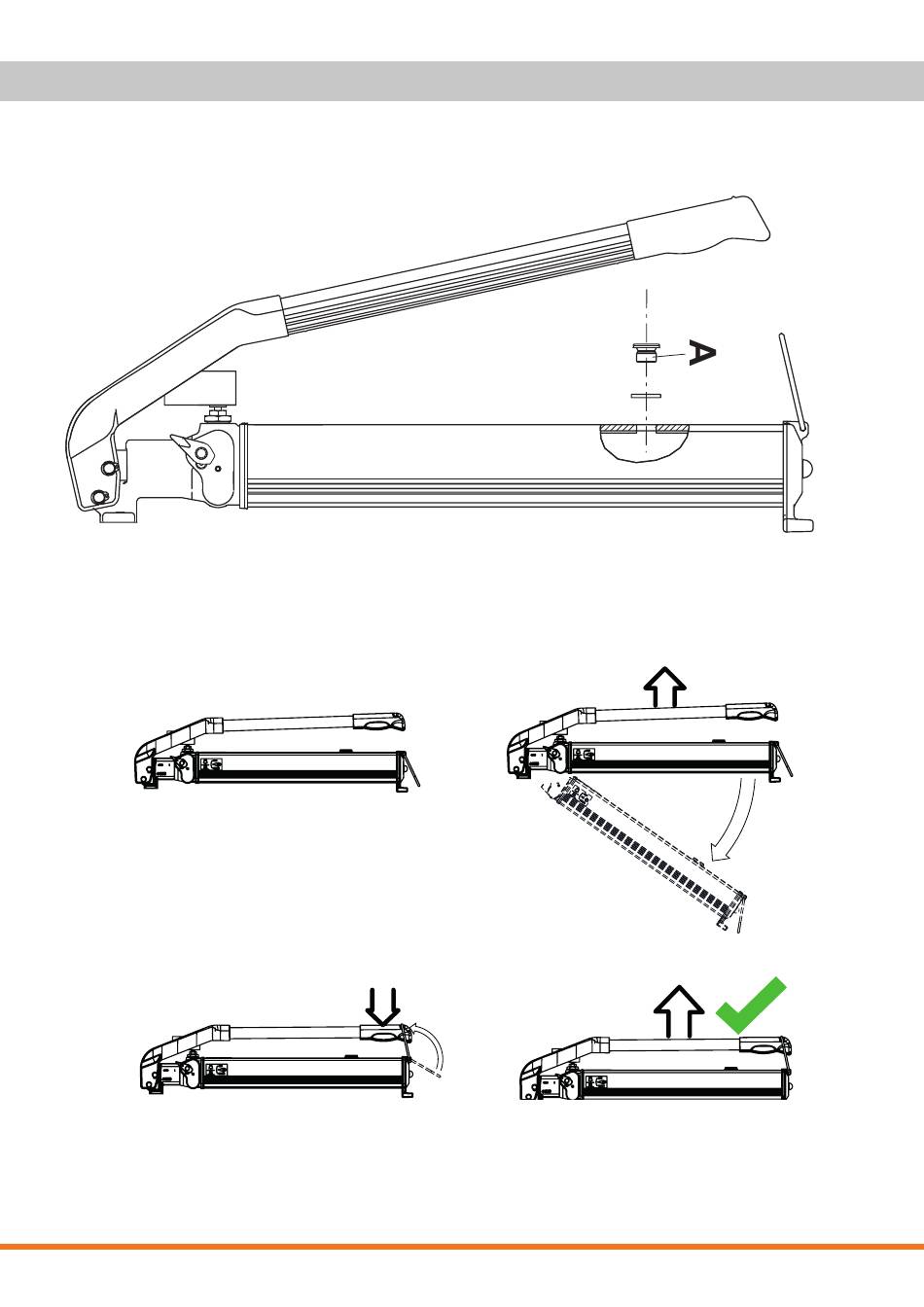 A