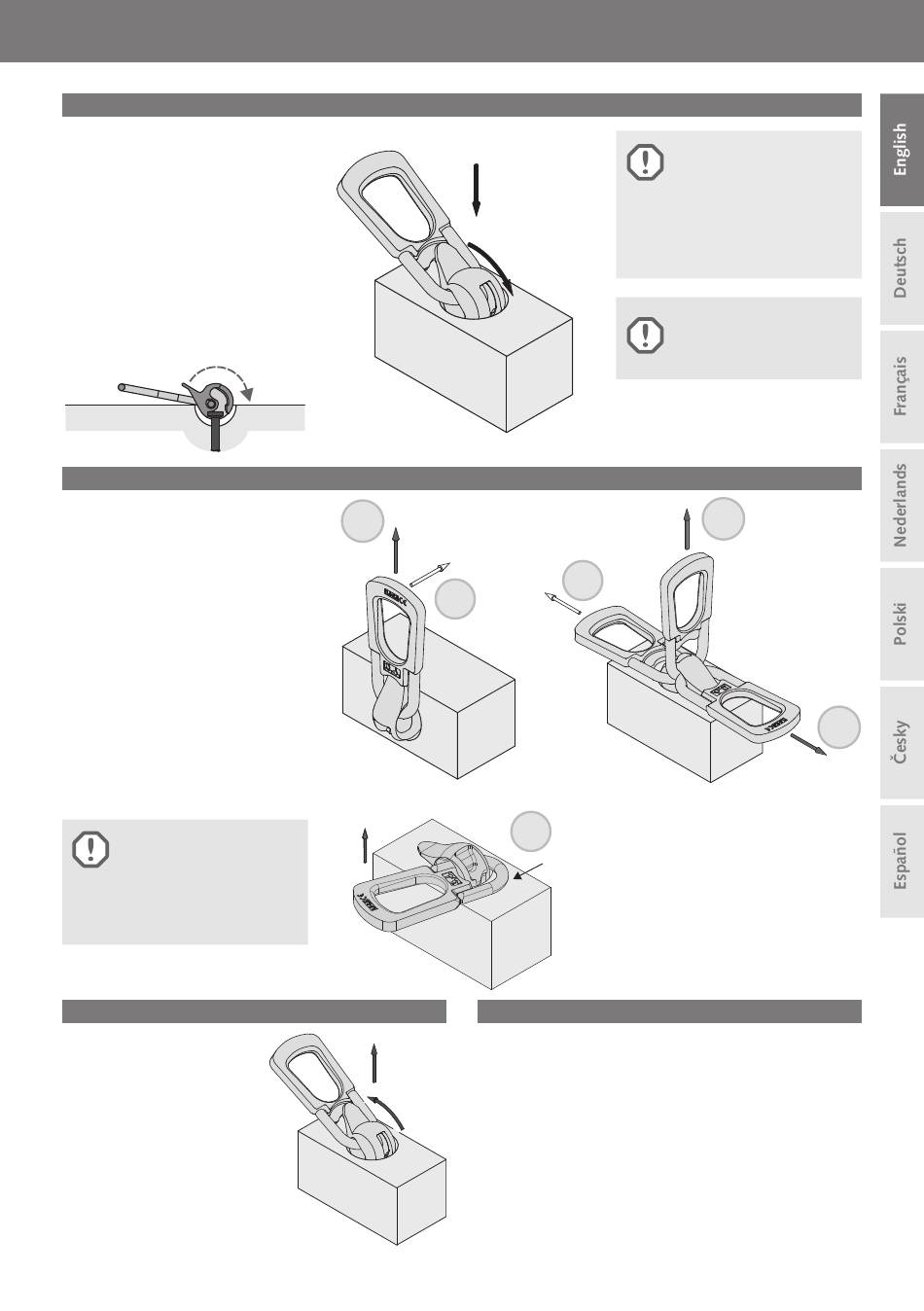 English
Deutsch
Français
Nederlands
Polski
Česky
Español