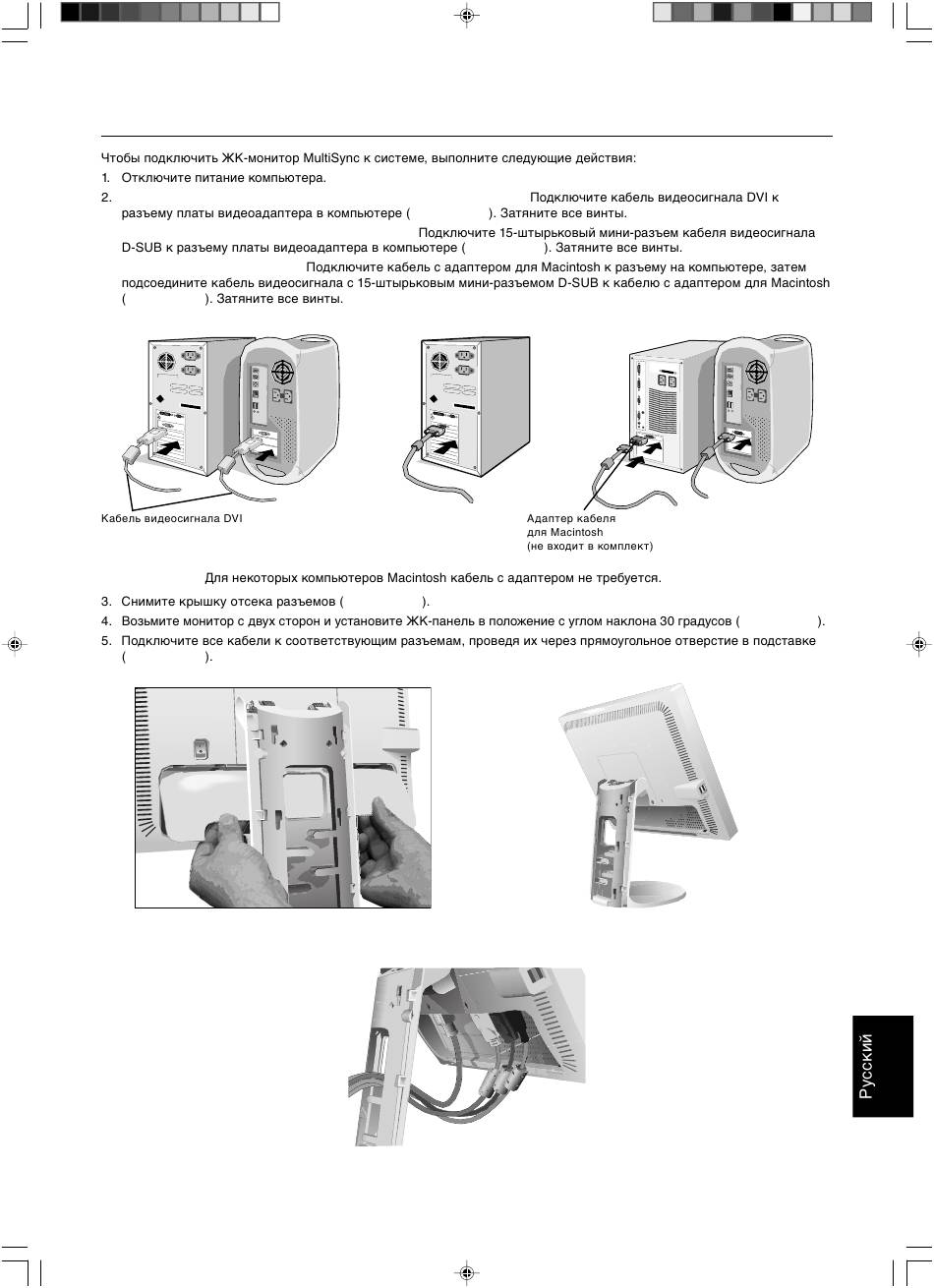 Чтобы подключить ЖК-монитор MultiSync к системе, выполните следующие действия:

1. Отключите питание компьютера.

2. Подключите кабель видеосигнала DVI к разъему платы видеоадаптера в компьютере ( ). Затяните все винты. Подключите 15-штырьковый мини-разъем кабеля видеосигнала D-SUB к разъему платы видеоадаптера в компьютере ( ). Затяните все винты. Подключите кабель с адаптером для Macintosh к разъему на компьютере, затем подсоедините кабель видеосигнала с 15-штырьковым мини-разъемом D-SUB к кабелю с адаптером для Macintosh ( ). Затяните все винты.

Кабель видеосигнала DVI

Адаптер кабеля
для Macintosh
(не входит в комплект)

Для некоторых компьютеров Macintosh кабель с адаптером не требуется.

3. Снимите крышку отсека разъемов ( ).

4. Возьмите монитор с двух сторон и установите ЖК-панель в положение с углом наклона 30 градусов ( ).

5. Подключите все кабели к соответствующим разъемам, проведя их через прямоугольное отверстие в подставке ( ).

Русский