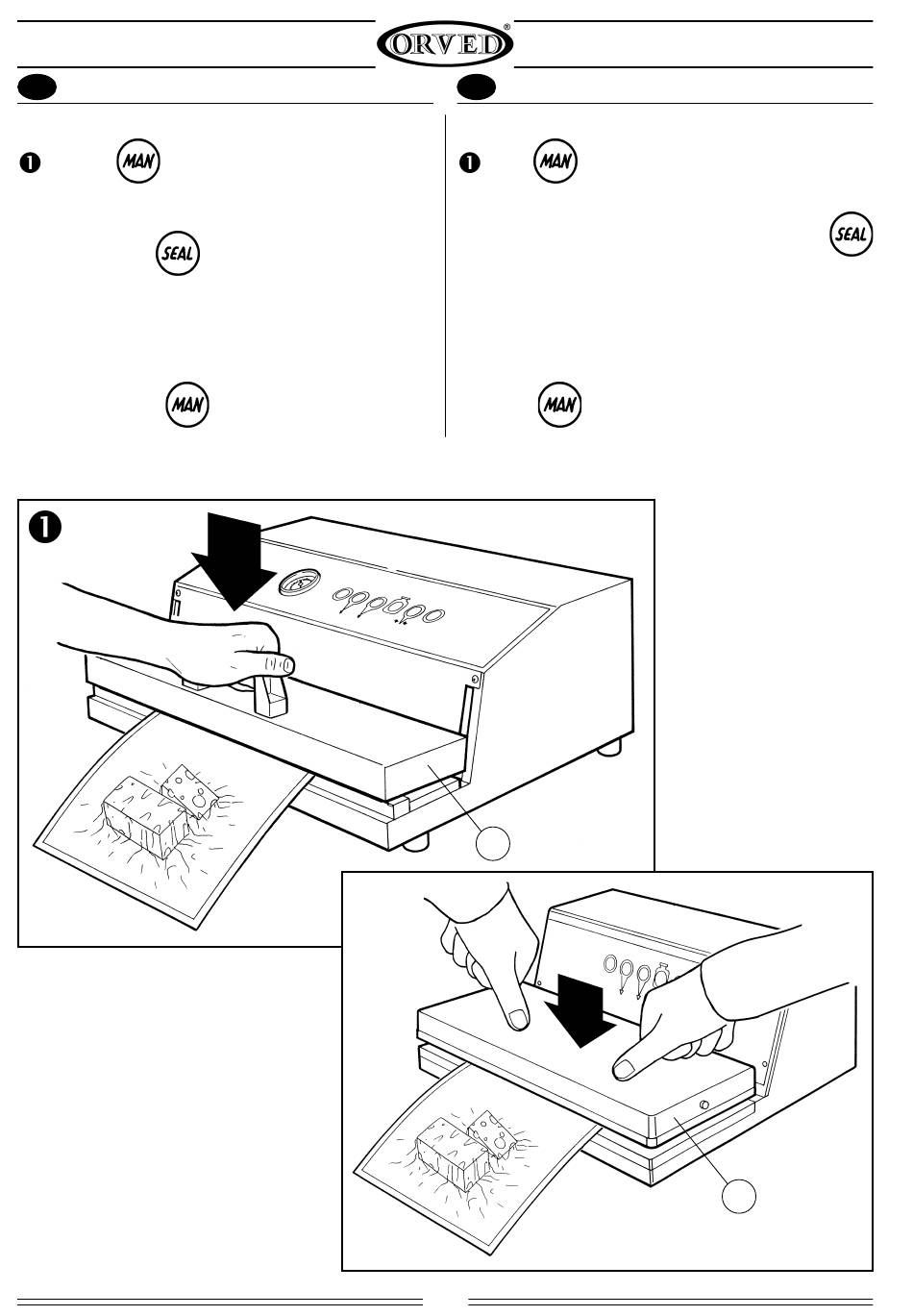 ORVED®

❶ MAN

SEAL

MAN

❶ MAN

SEAL

MAN

❶