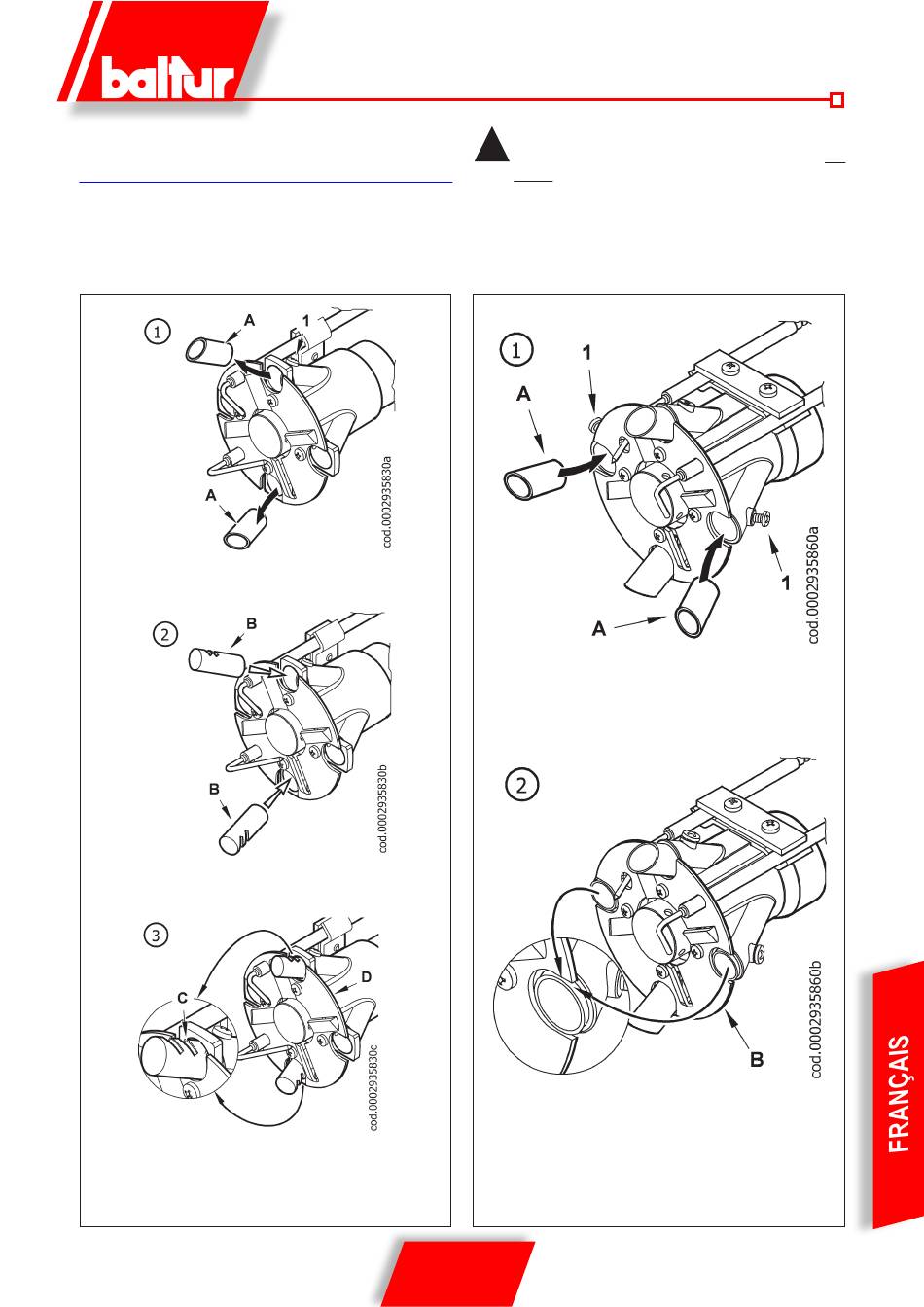 baltur

1
A
1
A
cod.0002935830a

2
B
B
cod.0002935830b

3
C
D
cod.0002935830c

1
1
A
1
A
cod.0002935860a

2
B
cod.0002935860b

FRANÇAIS