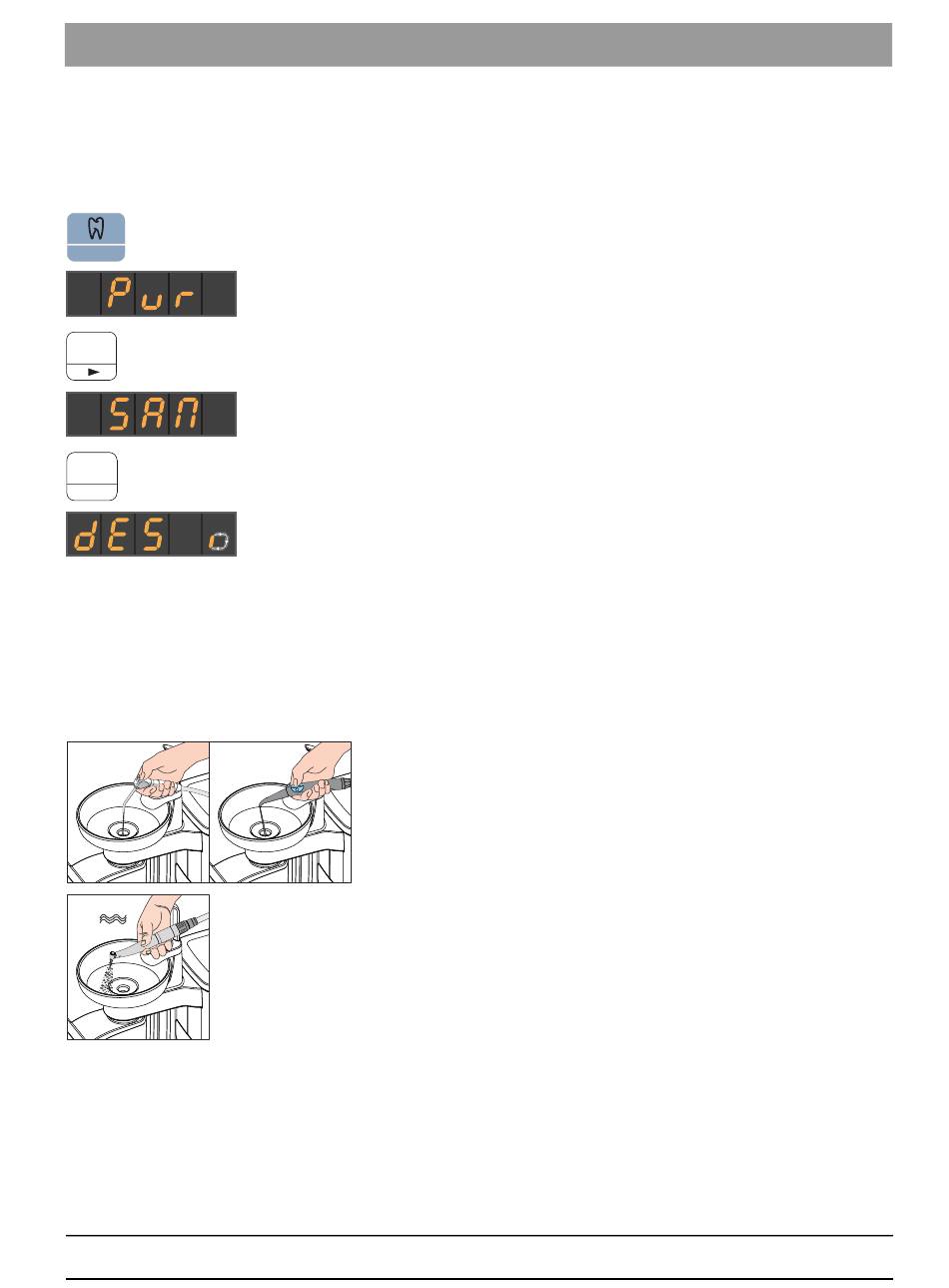 Pur

SAN

dES 0