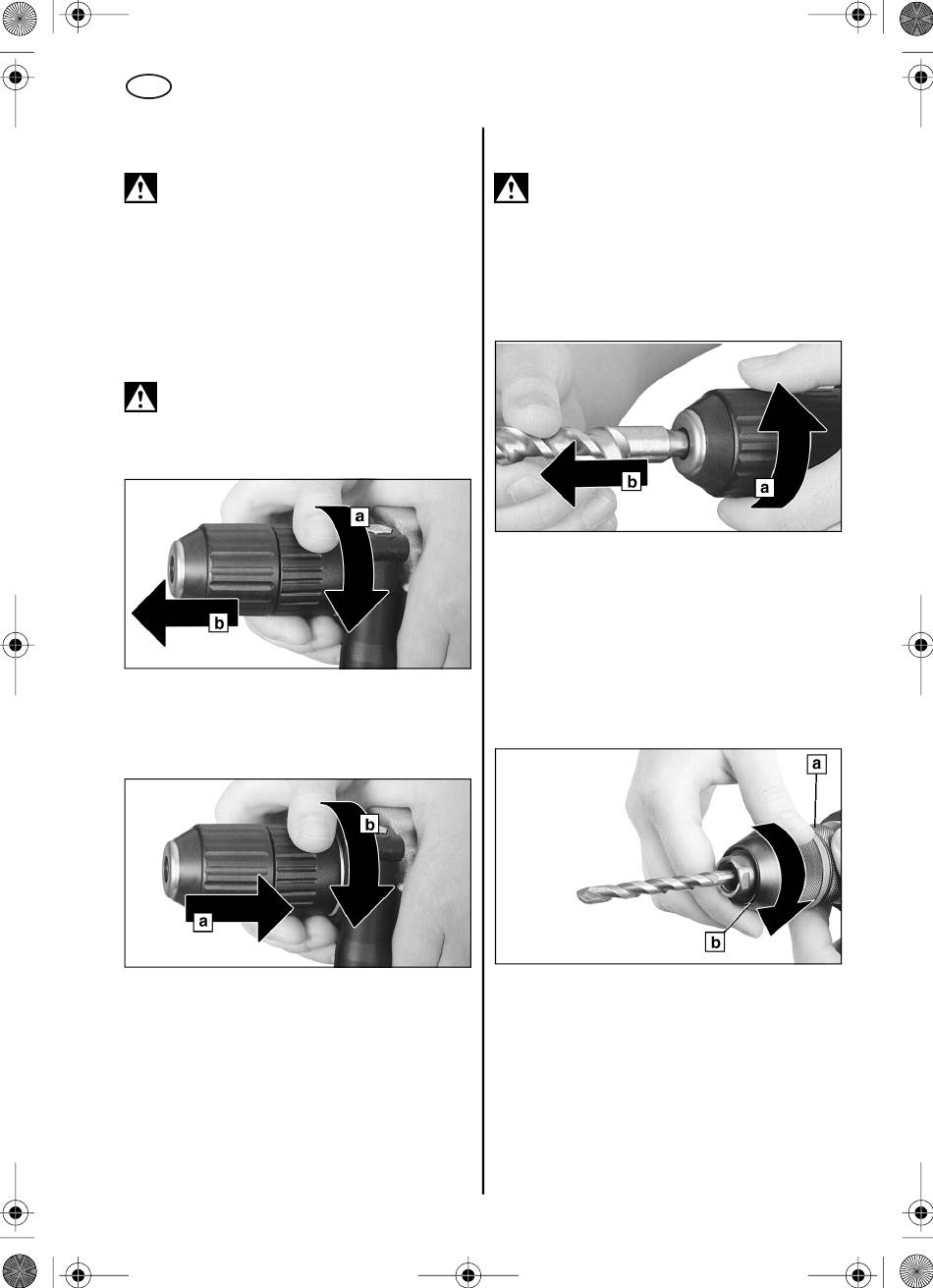 a

b

b

a

b

a

a

b