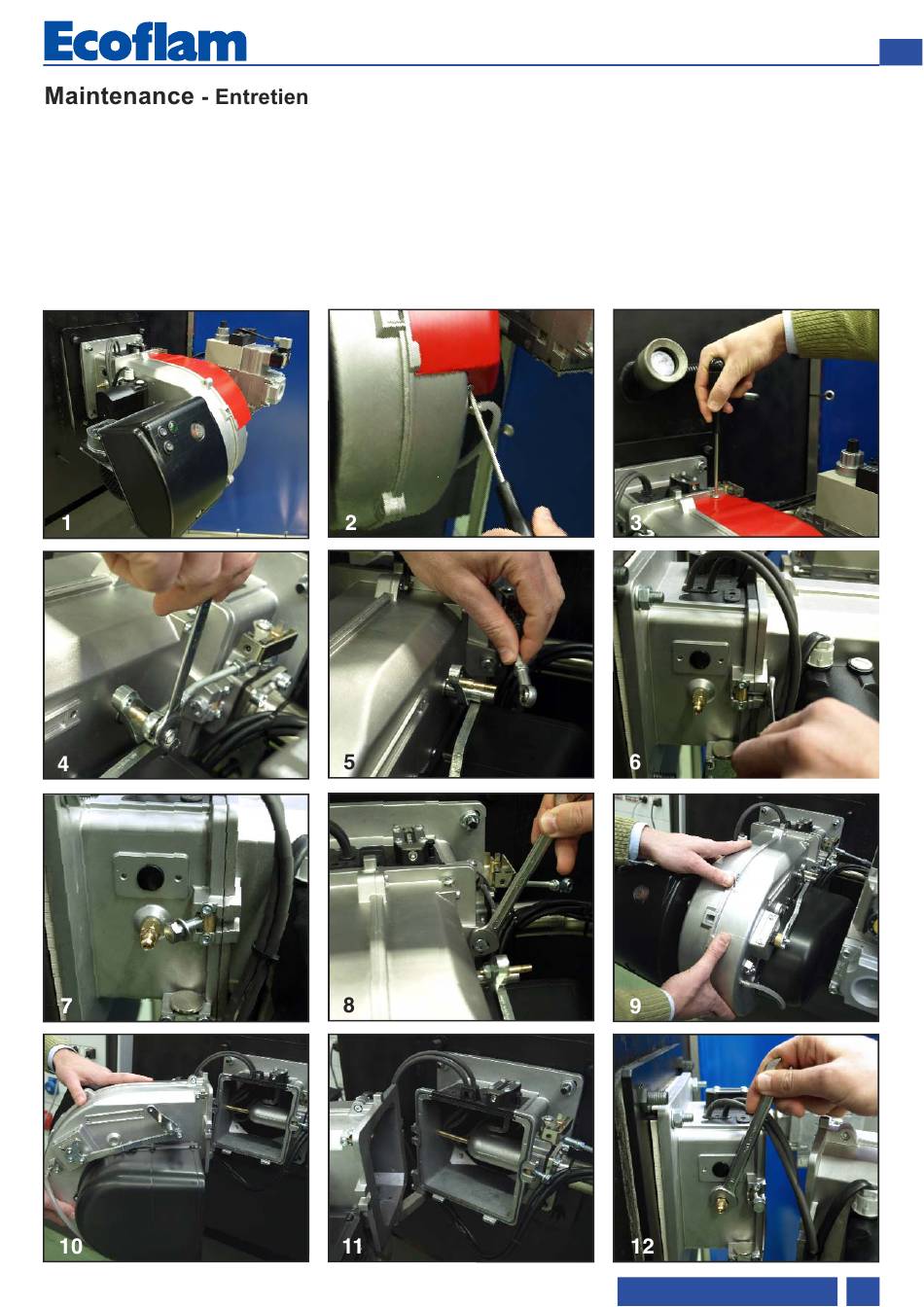 Ecoflam

Maintenance - Entretien

1

2

3

4

5

6

7

8

9

10

11

12