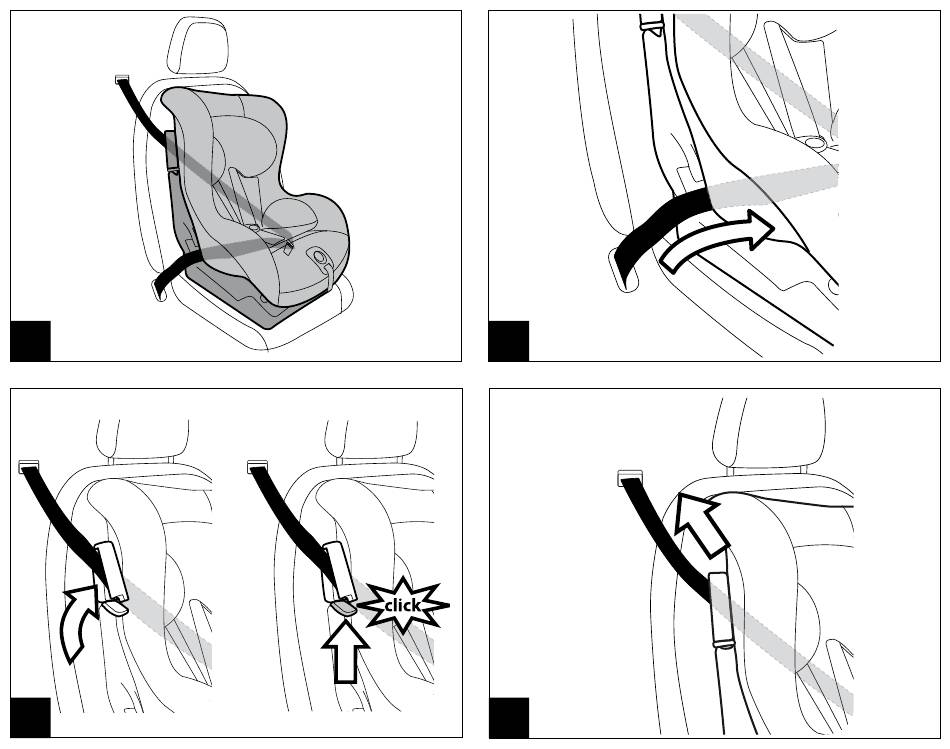 click