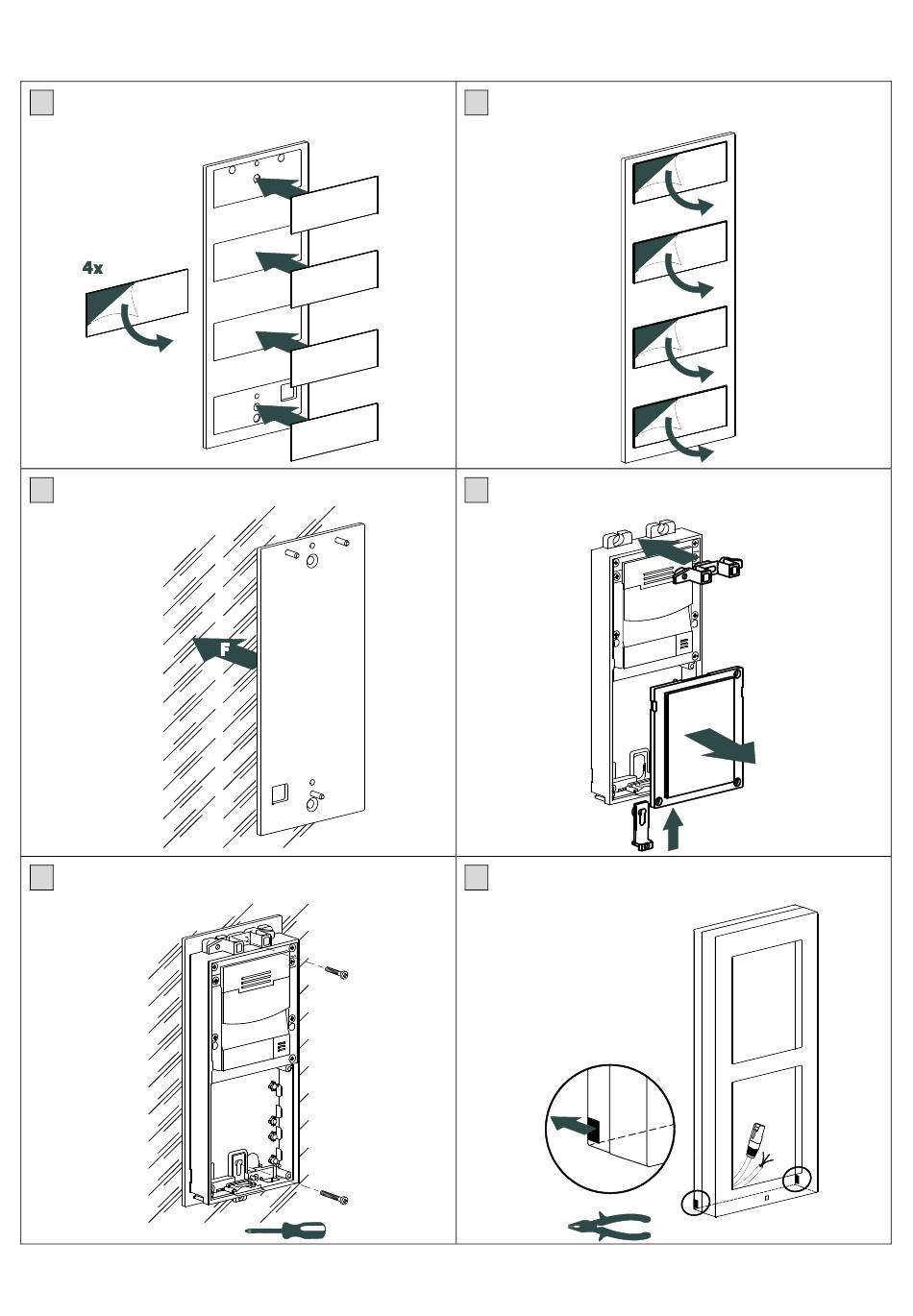 4x

F