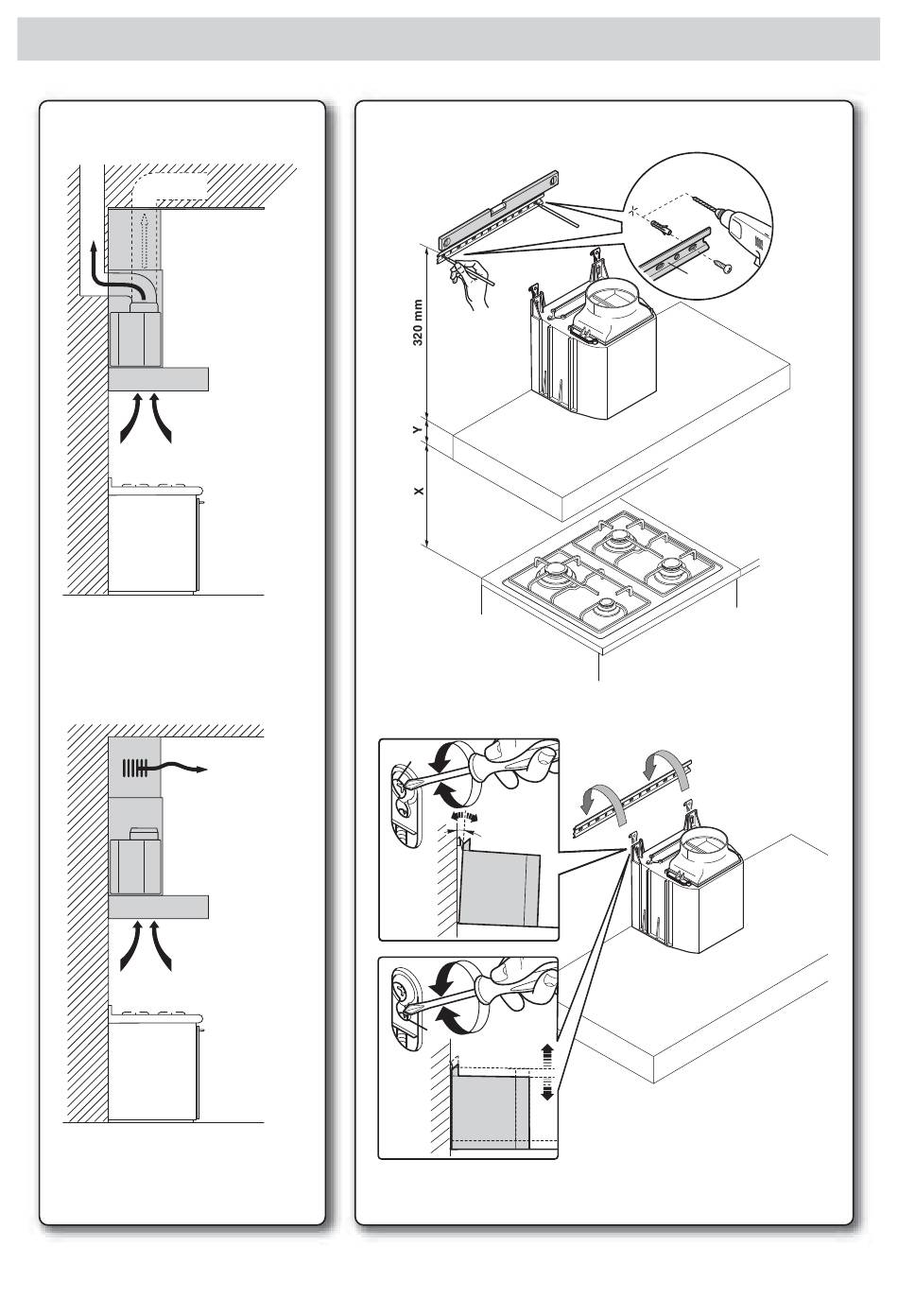 320 mm

Y

X