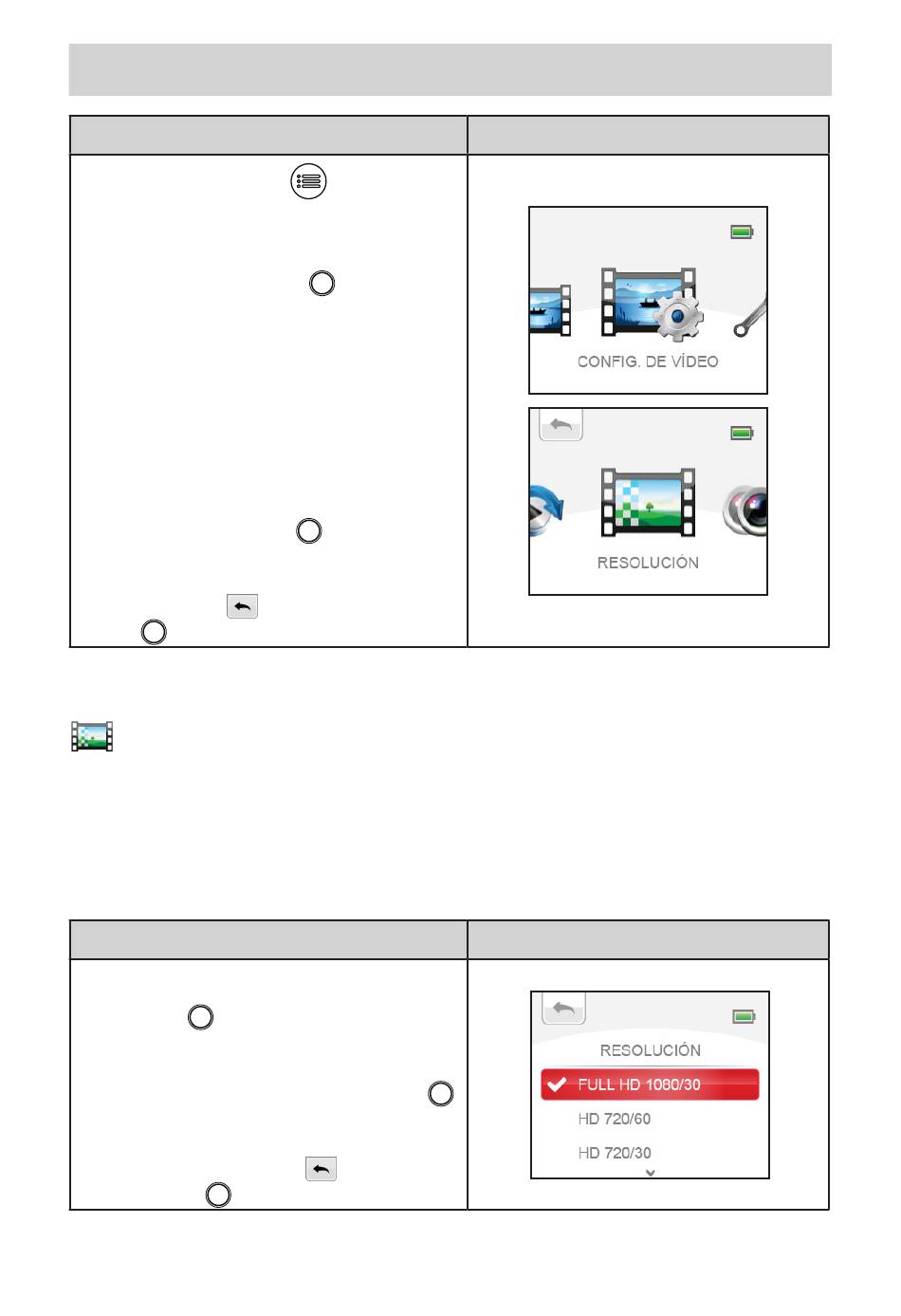 CONFIG. DE VÍDEO

RESOLUCIÓN

RESOLUCIÓN

FULL HD 1080/30

HD 720/60

HD 720/30