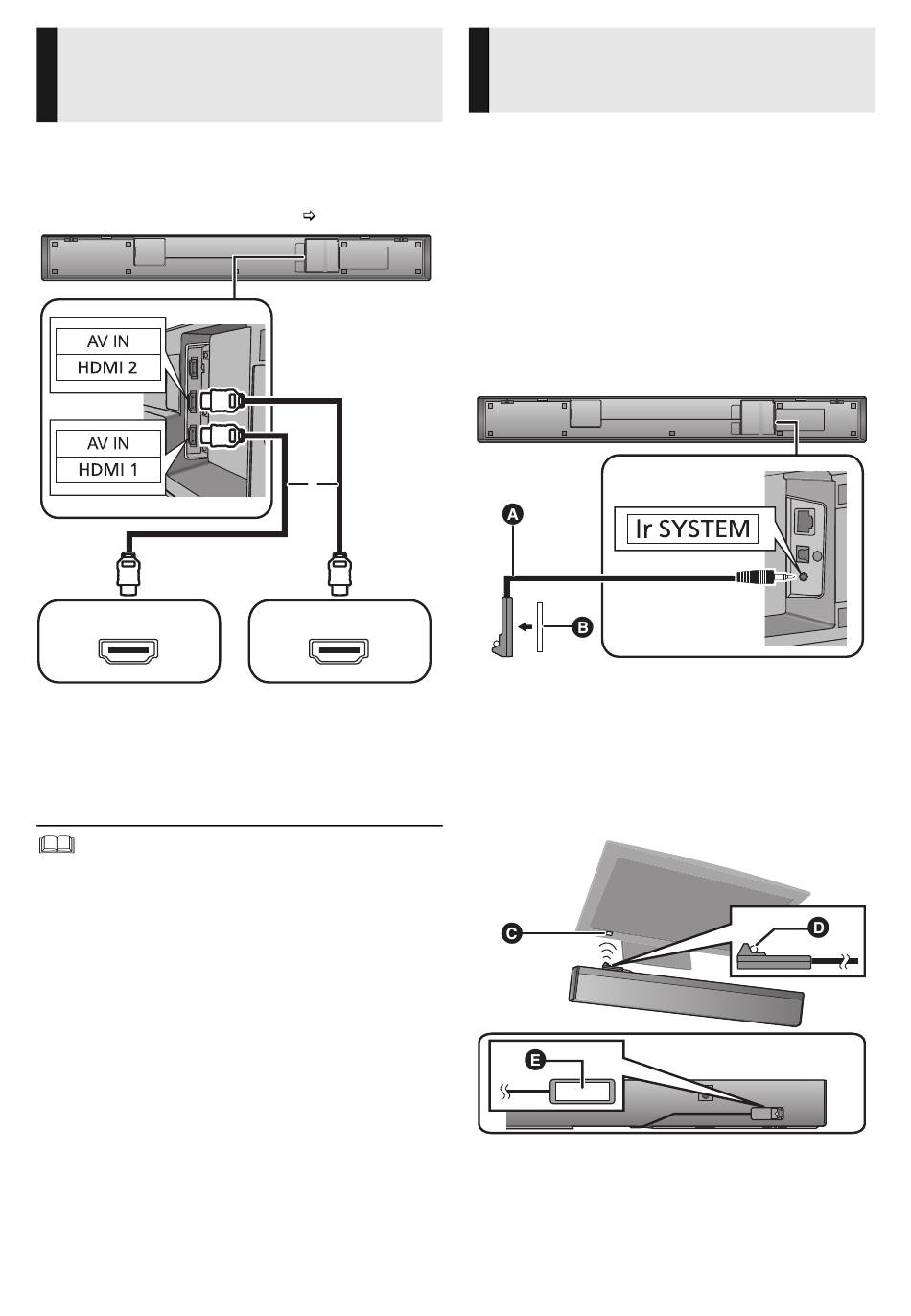 AV IN
HDMI 2
AV IN
HDMI 1

Ir SYSTEM
A
B
C
D
E