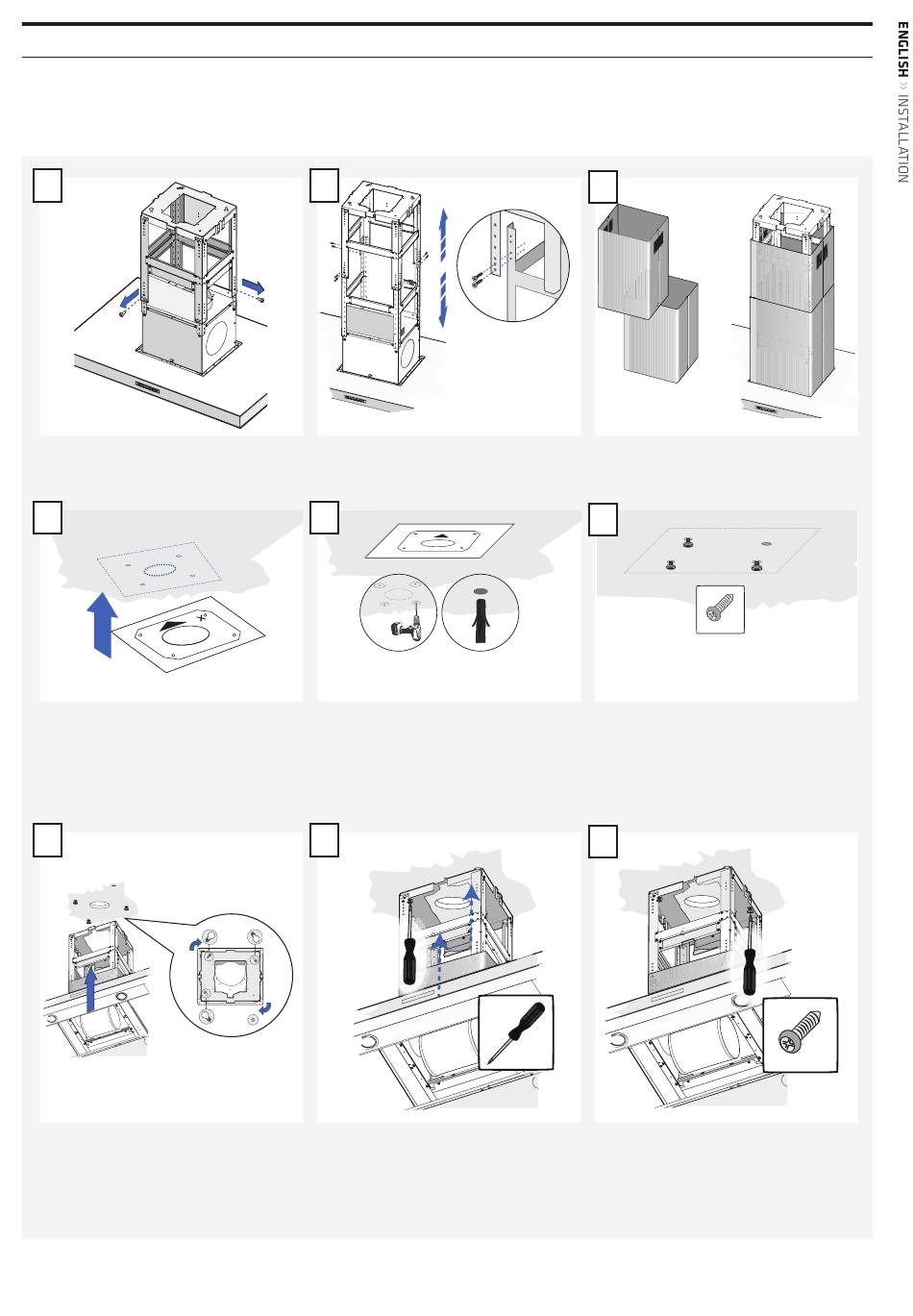 ENGLISH » INSTALLATION