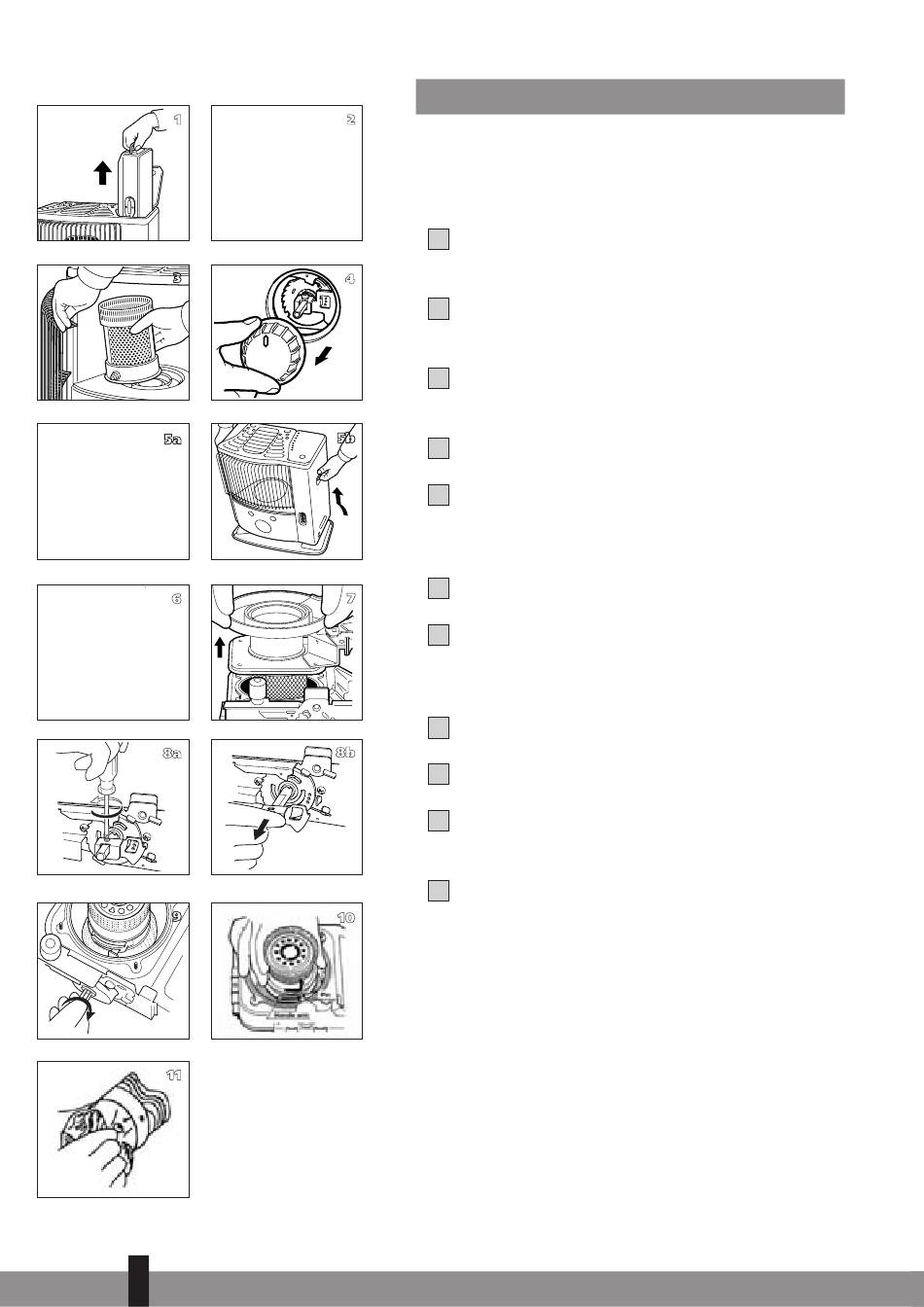 1

2

3

4

5a

5b

6

7

8a

8b

9

10

11