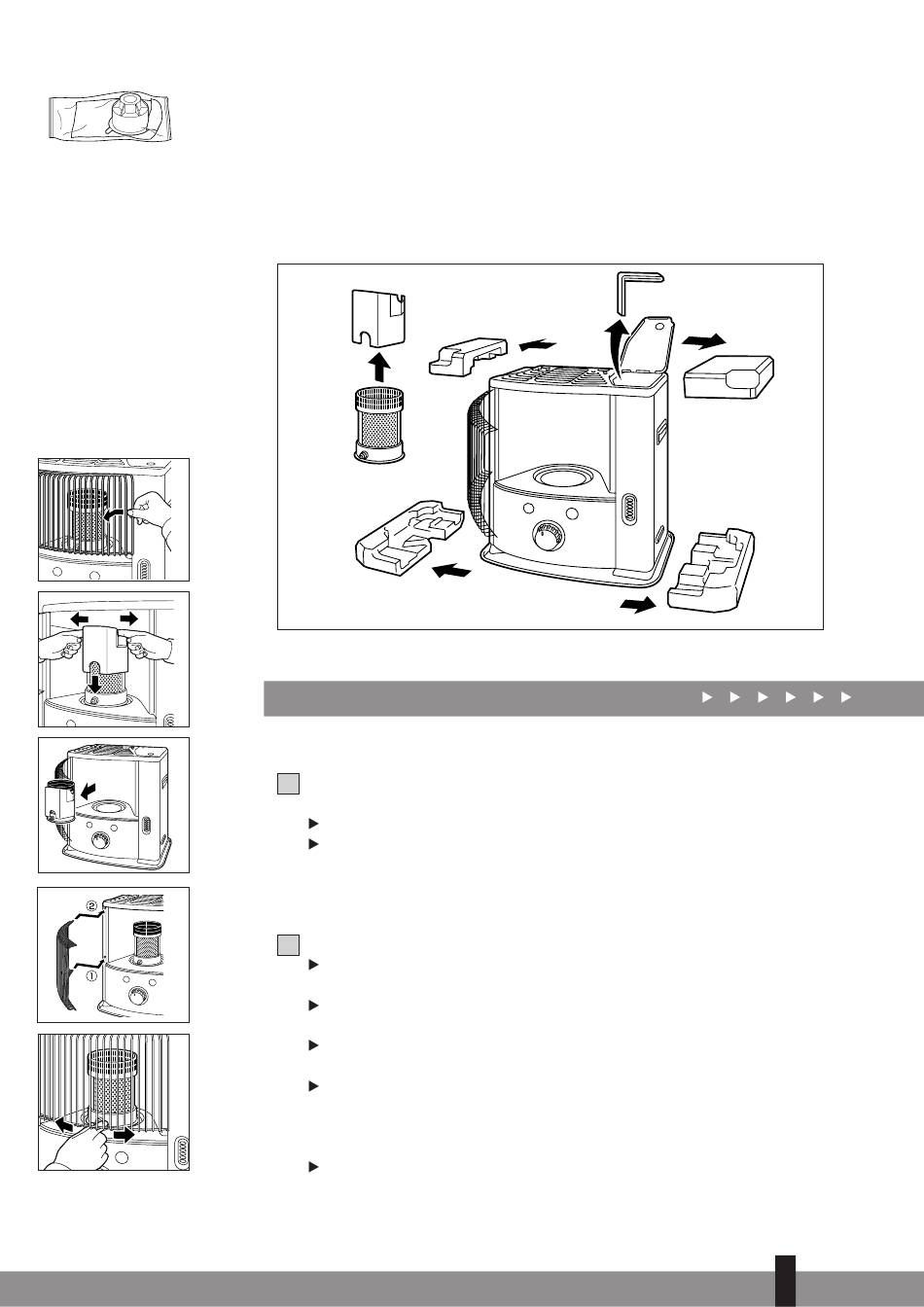 ②
①