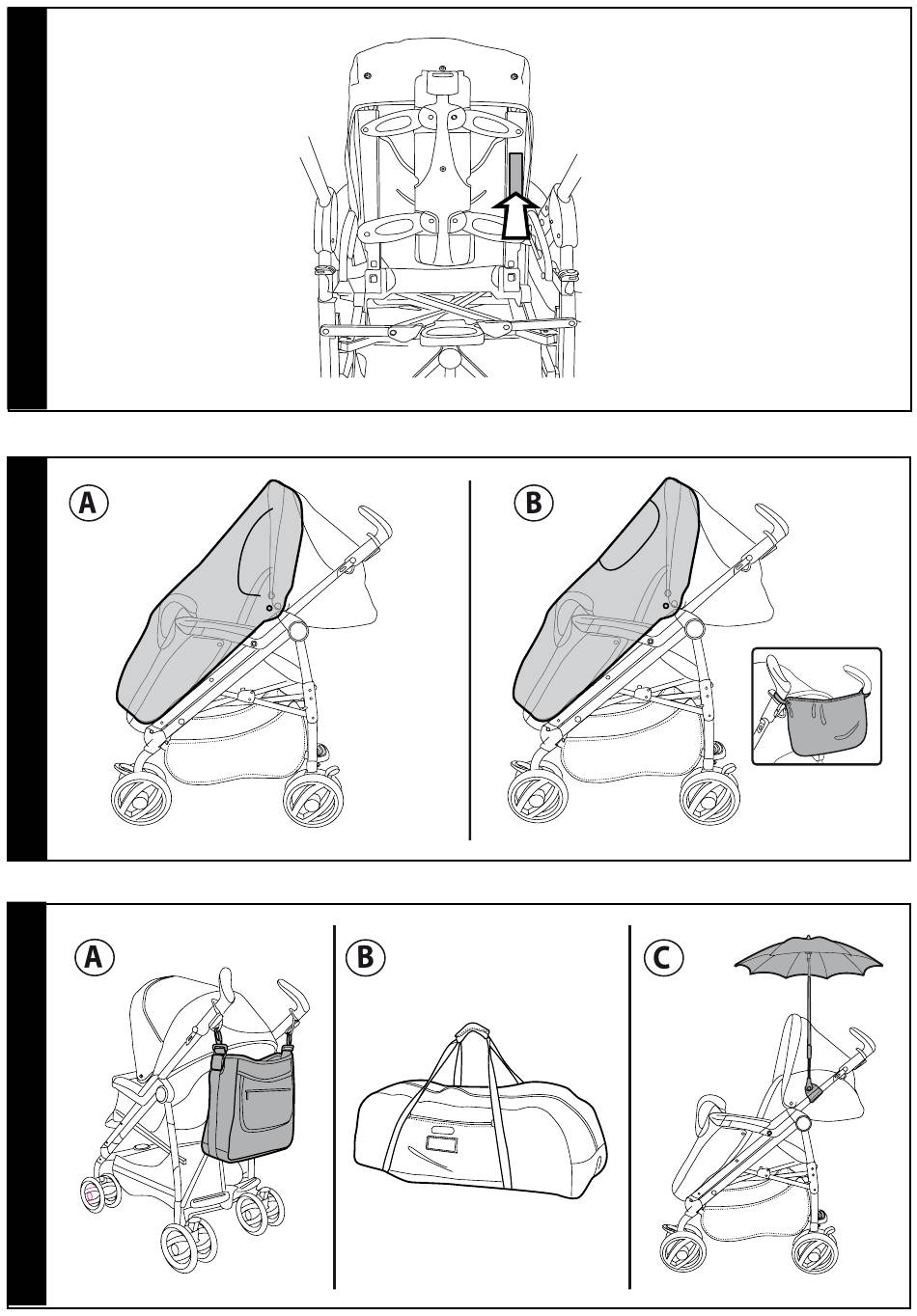 A

B

A

B

C