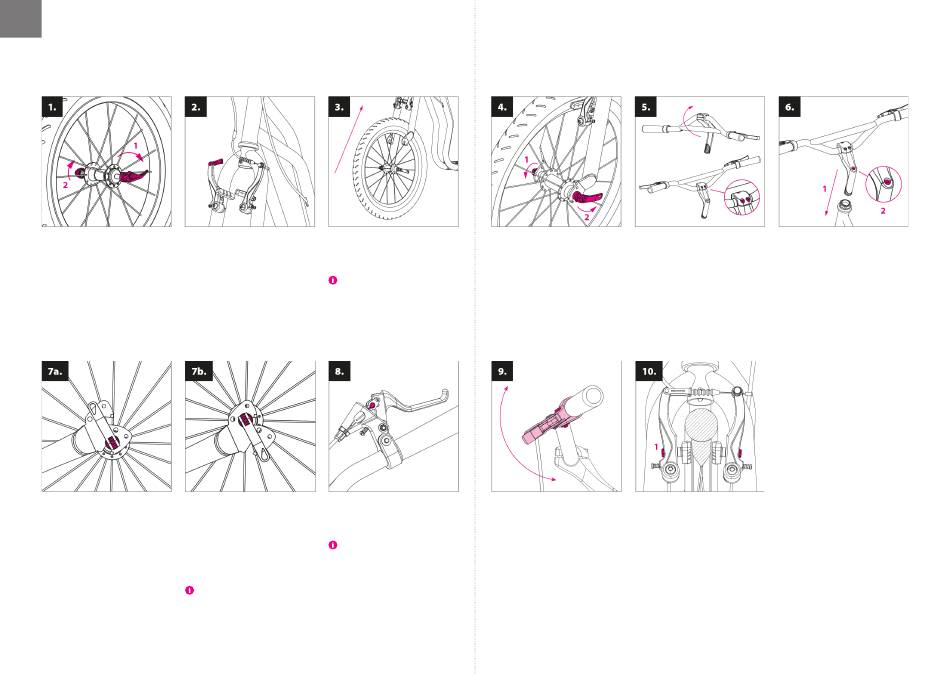 1.

1
2

2.

3.

4.

1
2

5.

6.

1
2

7a.

7b.

8.

9.

10.

1