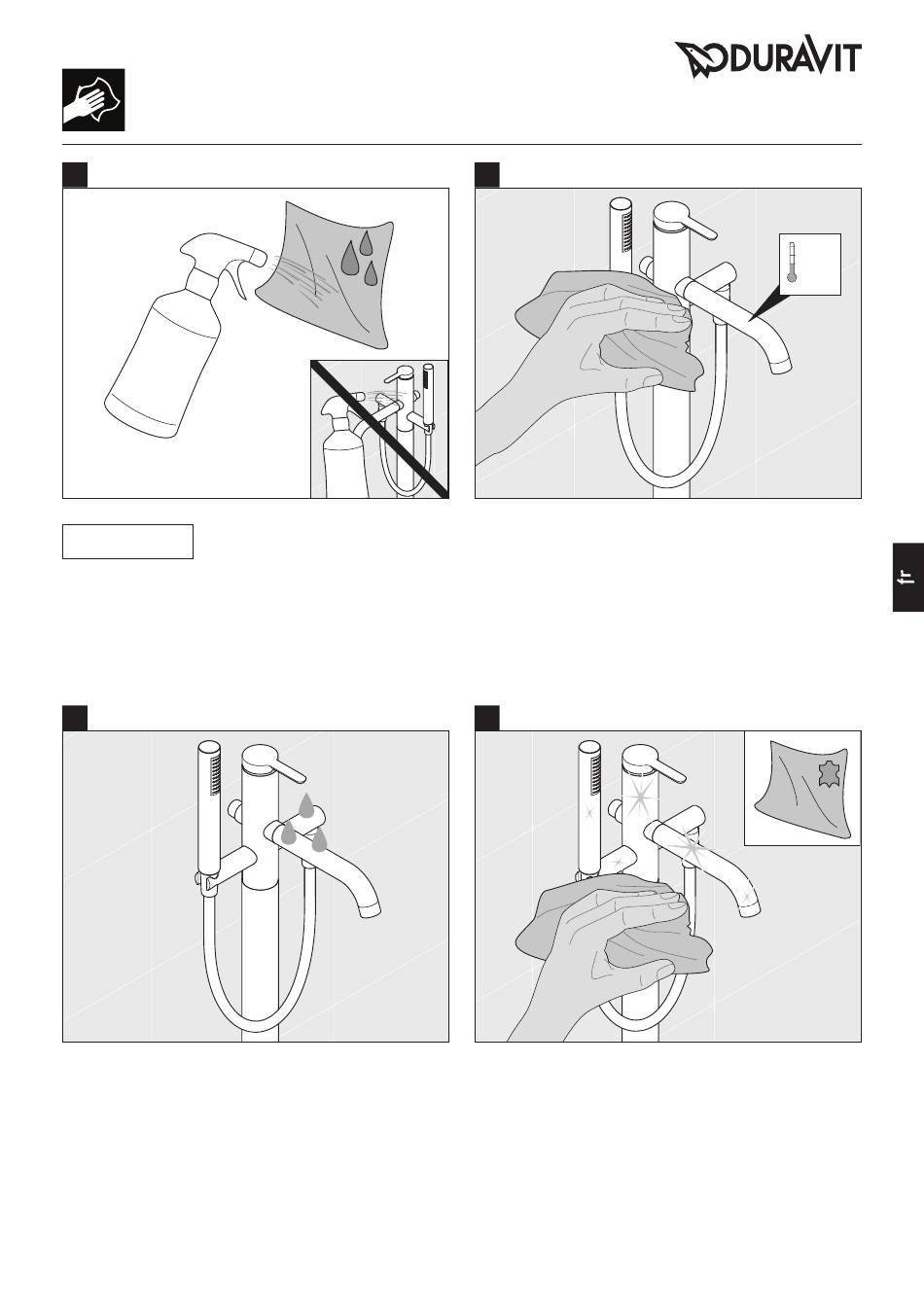 DURAVIT

fr