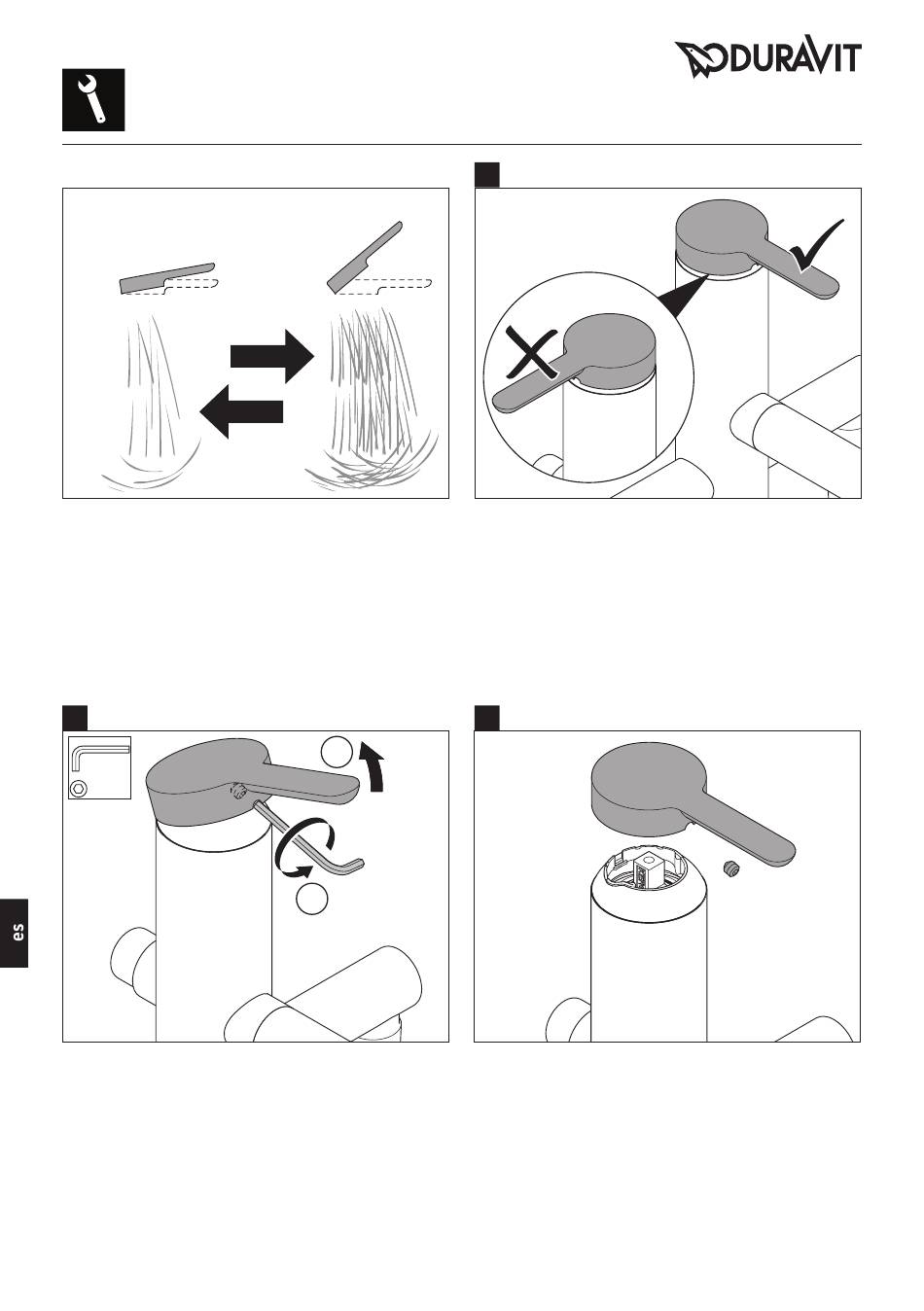 DURAVIT

es