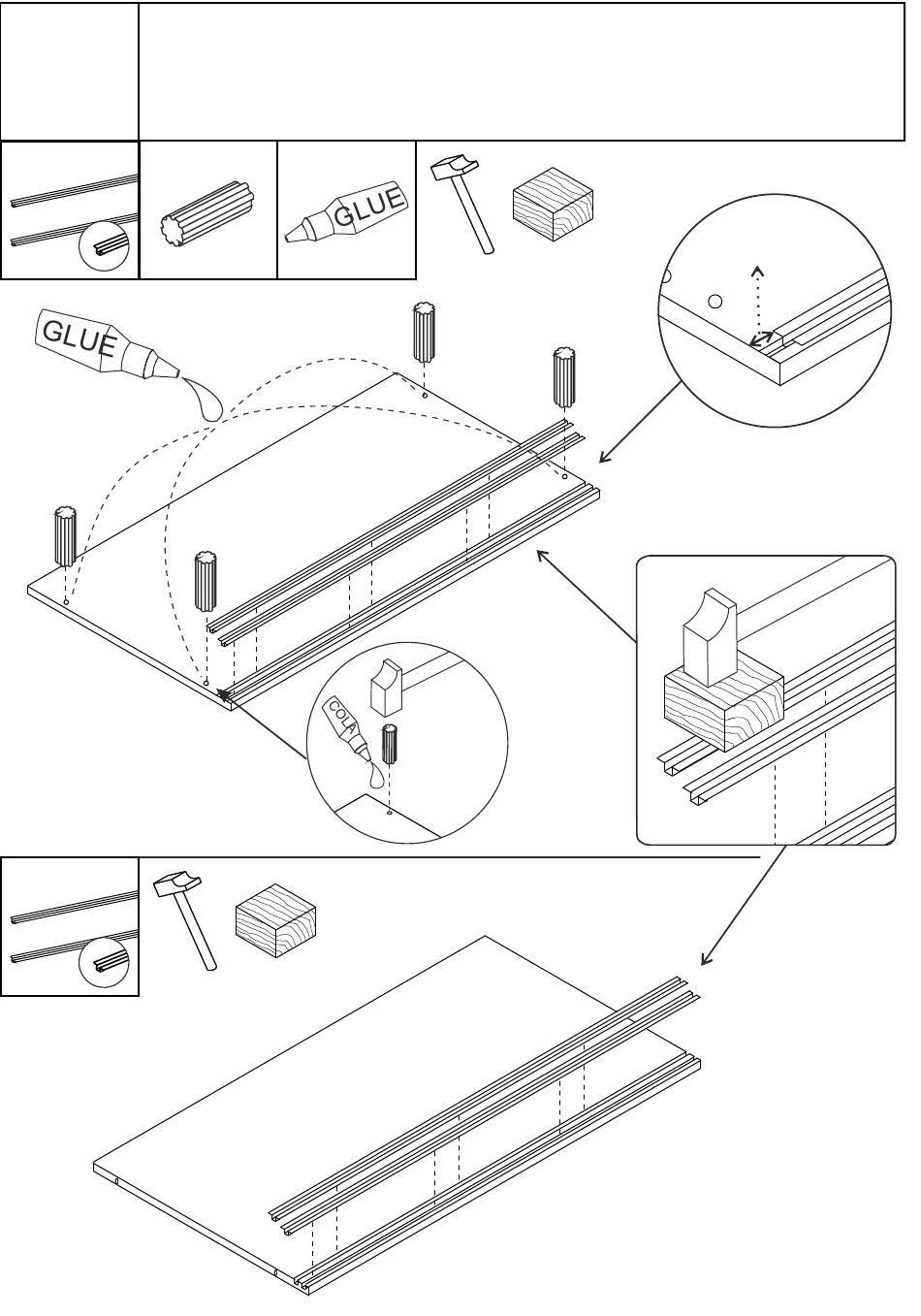 GLUE

GLUE

COLA