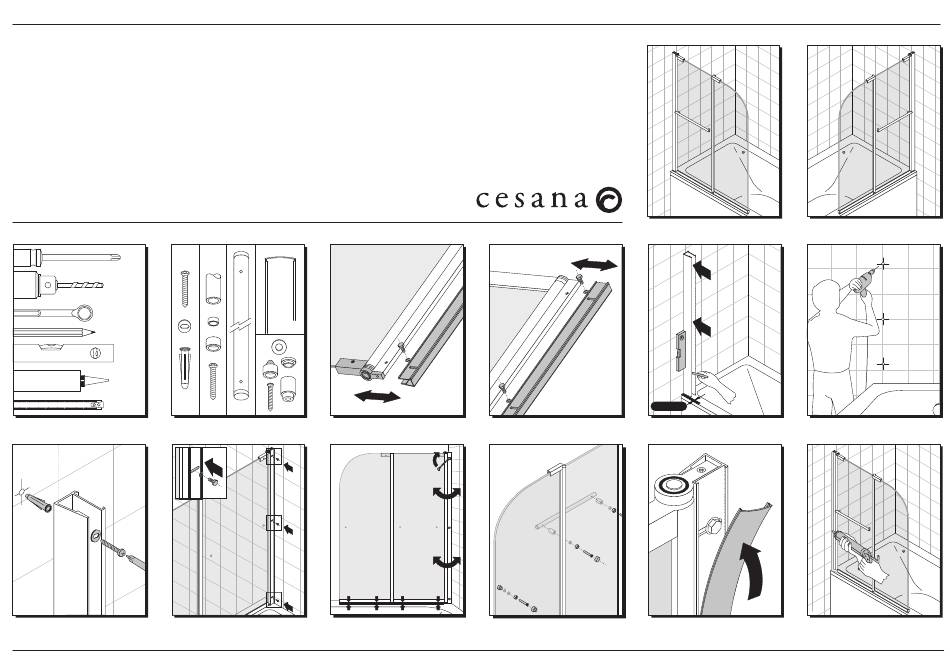 cesana