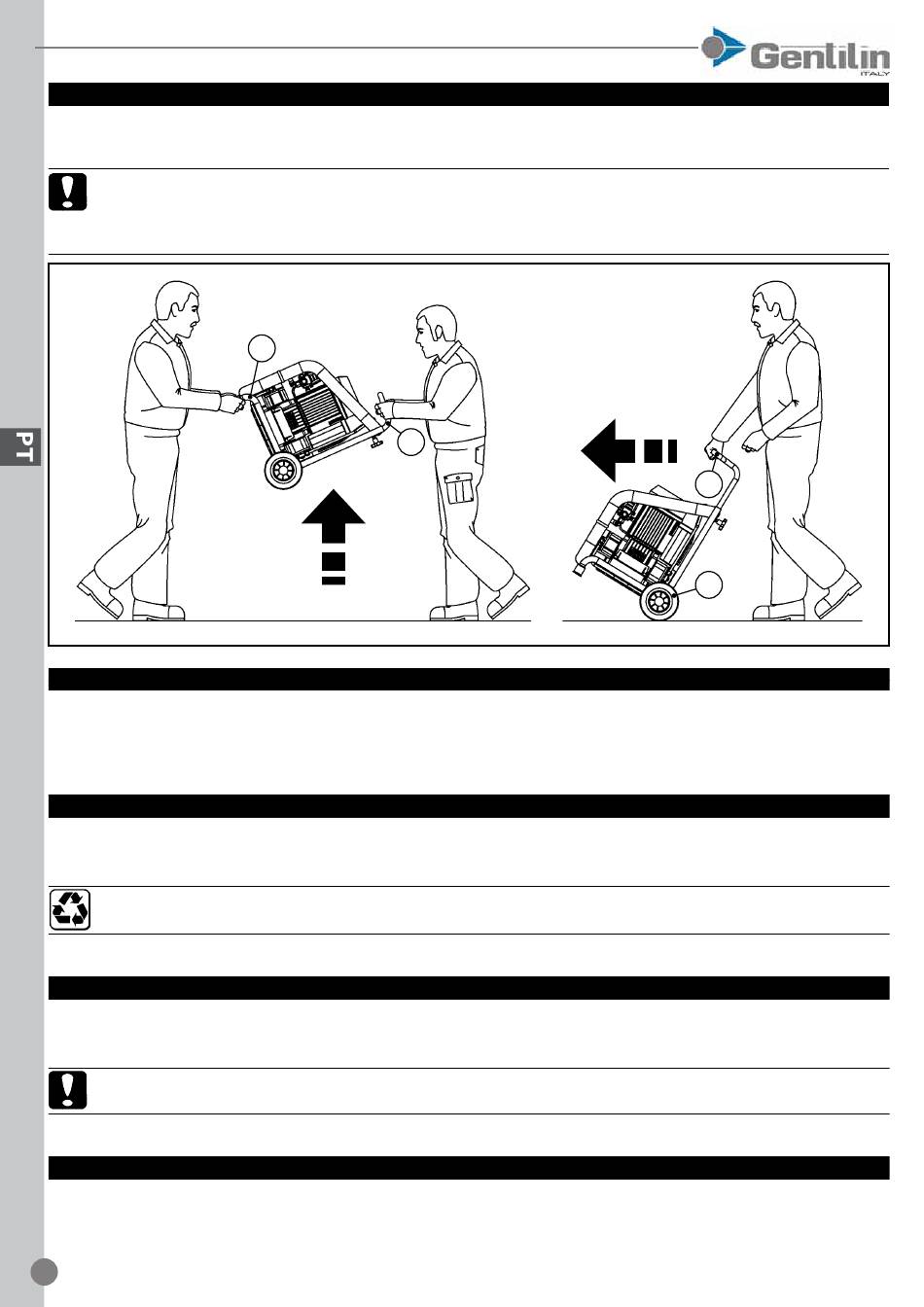 Gentilin
ITALY

PT