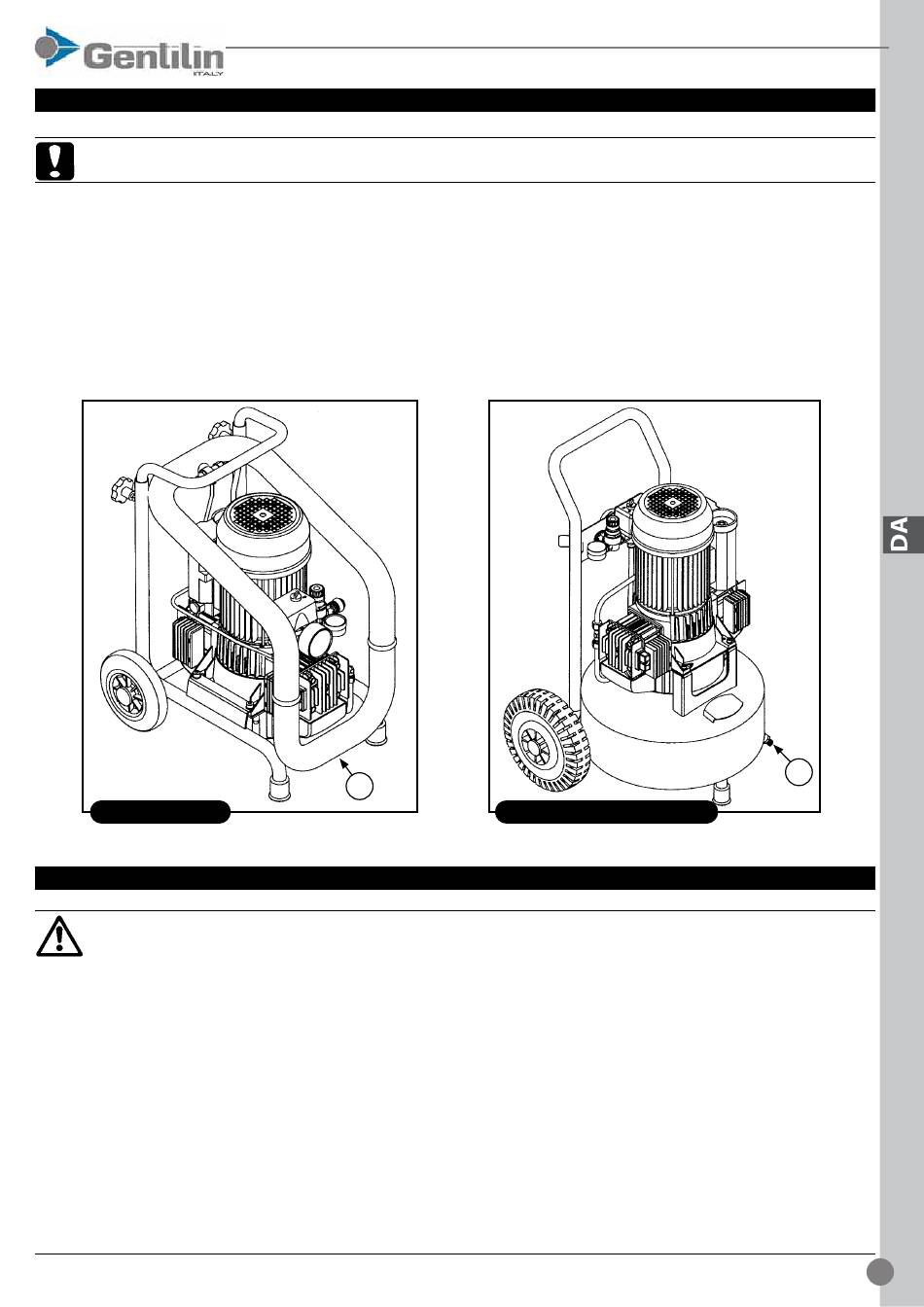 Gentilin
ITALY

DA