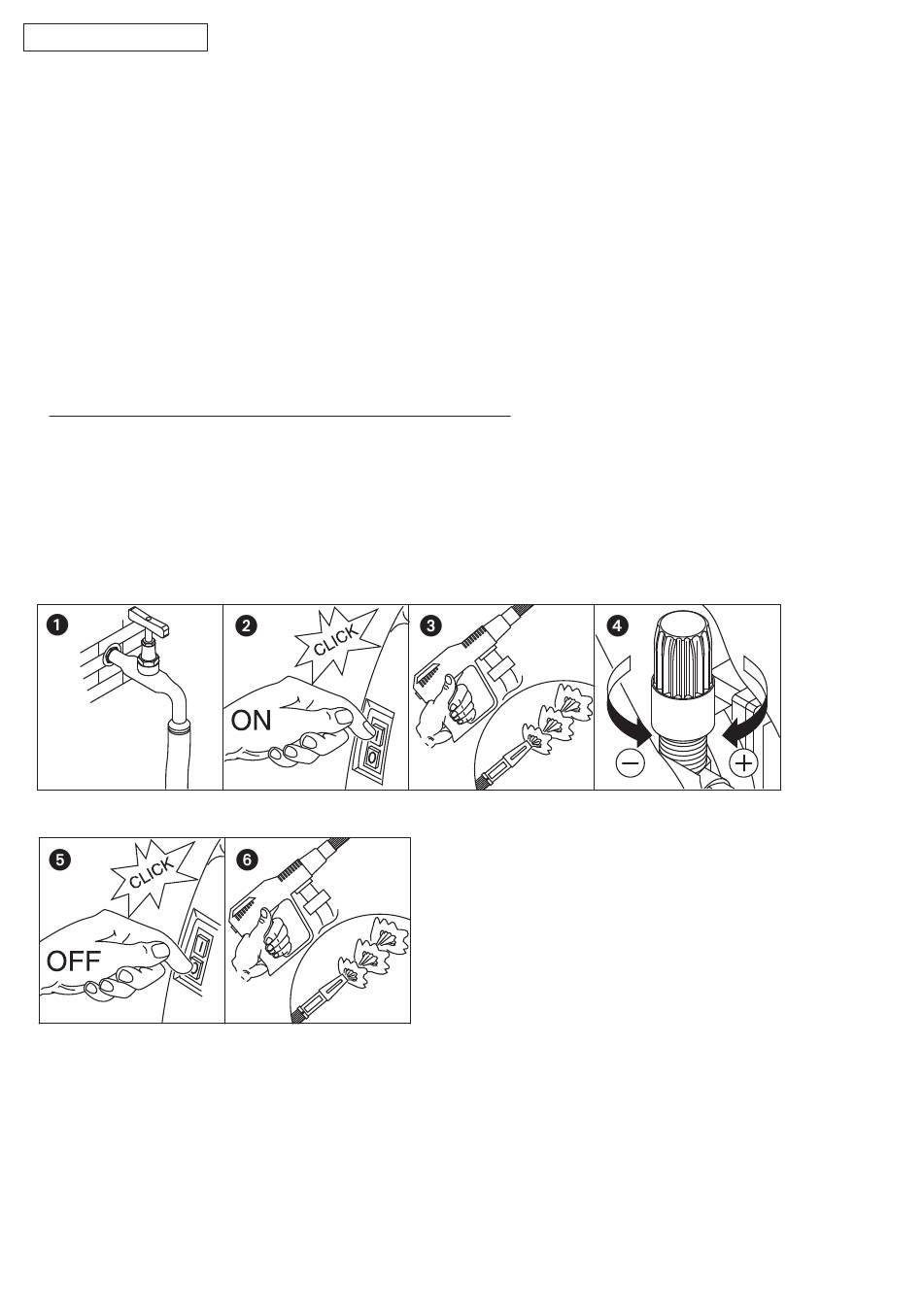 1

2
CLICK
ON

3

4
−
+

5
CLICK
OFF

6